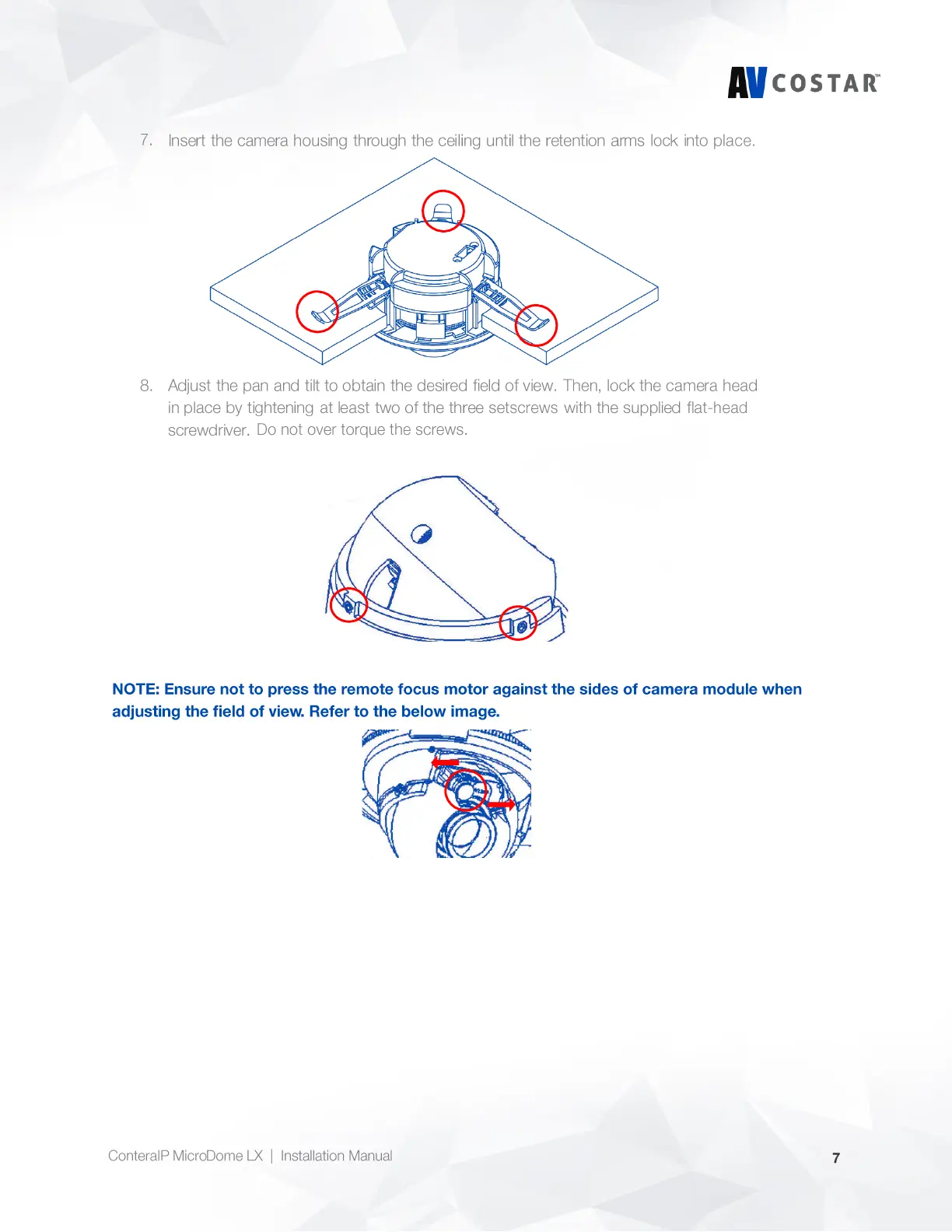 AV COSTAR™

7. Insert the camera housing through the ceiling until the retention arms lock into place.

8. Adjust the pan and tilt to obtain the desired field of view. Then, lock the camera head in place by tightening at least two of the three setscrews with the supplied flat-head screwdriver. Do not over torque the screws.

NOTE: Ensure not to press the remote focus motor against the sides of camera module when adjusting the field of view. Refer to the below image.

ConteraIP MicroDome LX | Installation Manual

7