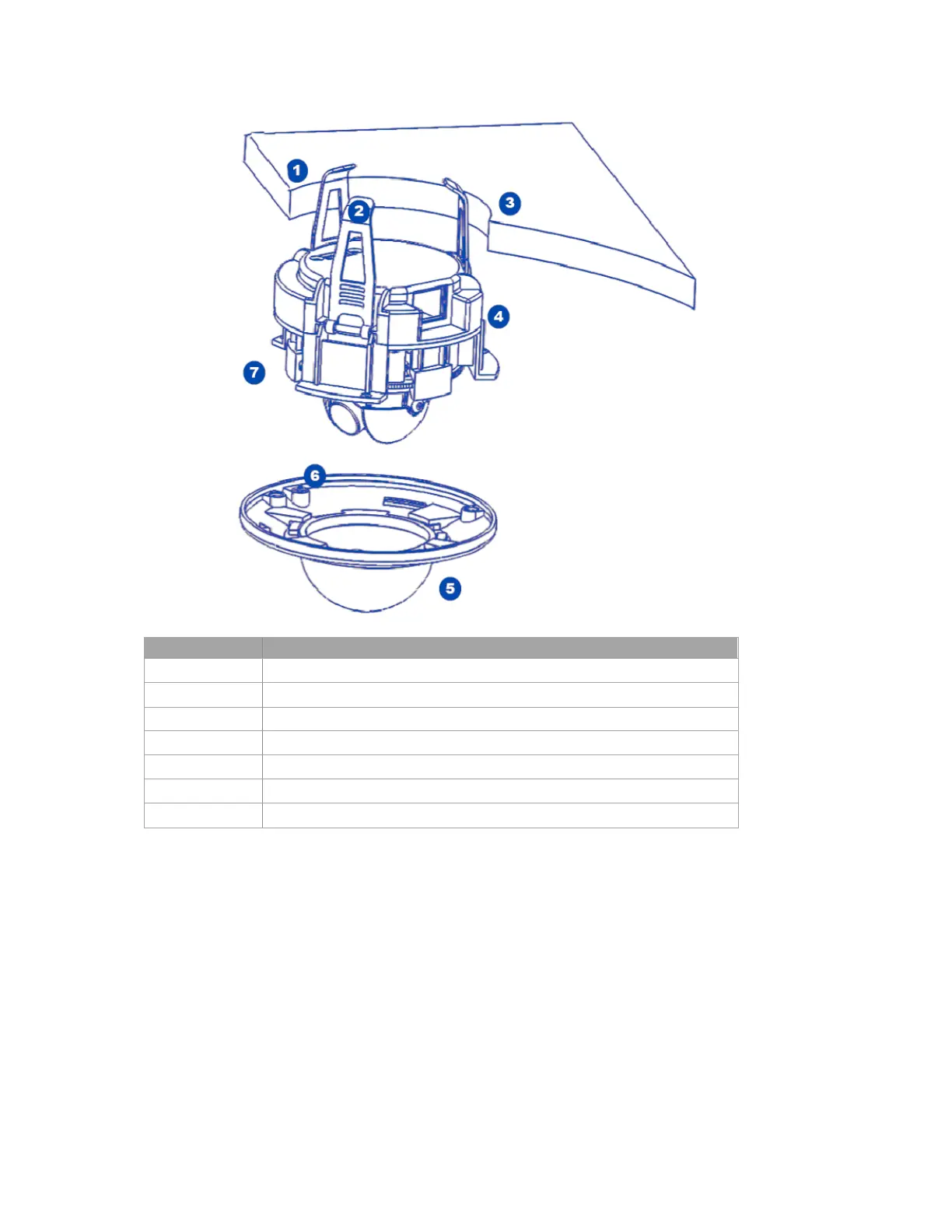 1
2
3
4
7
6
5