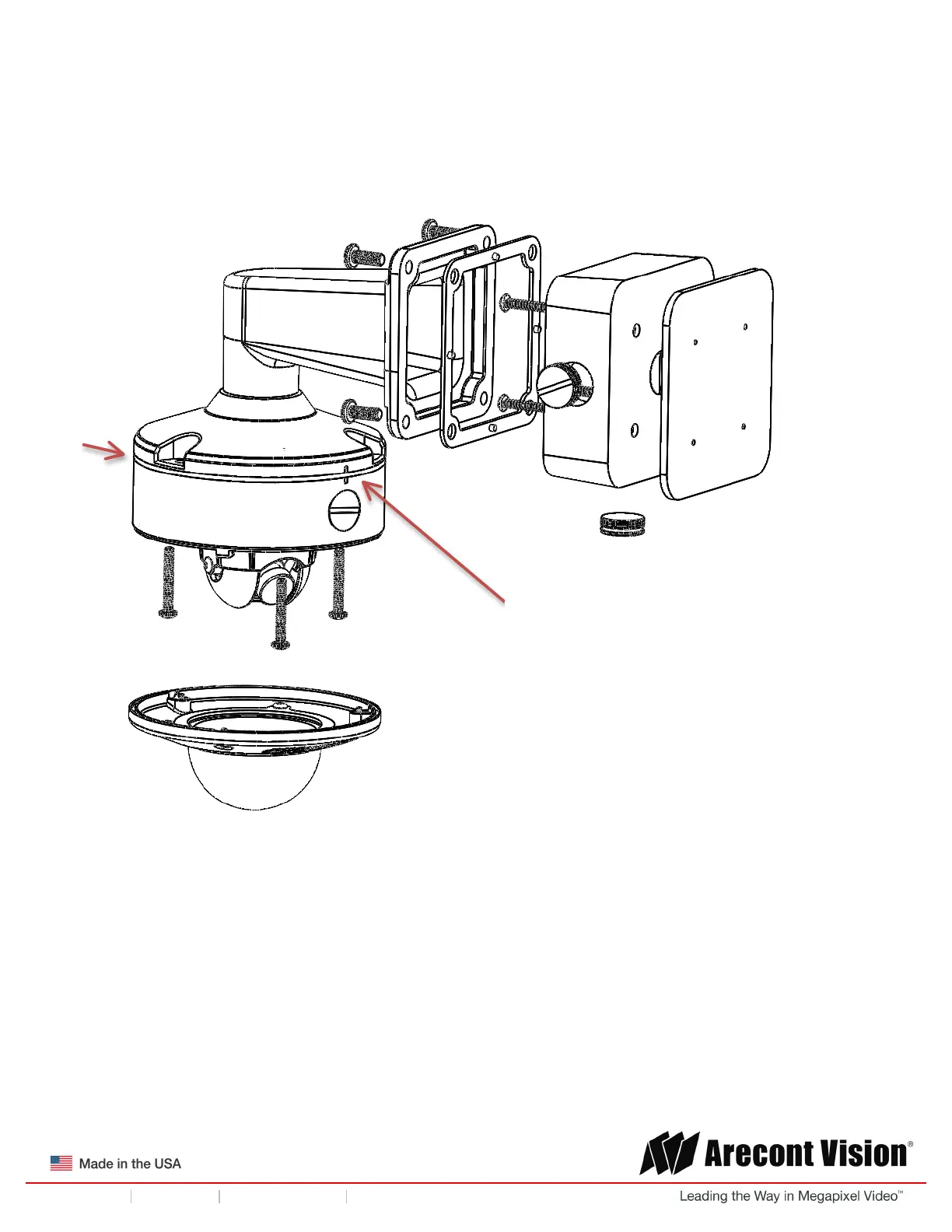 Made in the USA

Arecont Vision®

Leading the Way in Megapixel Video™