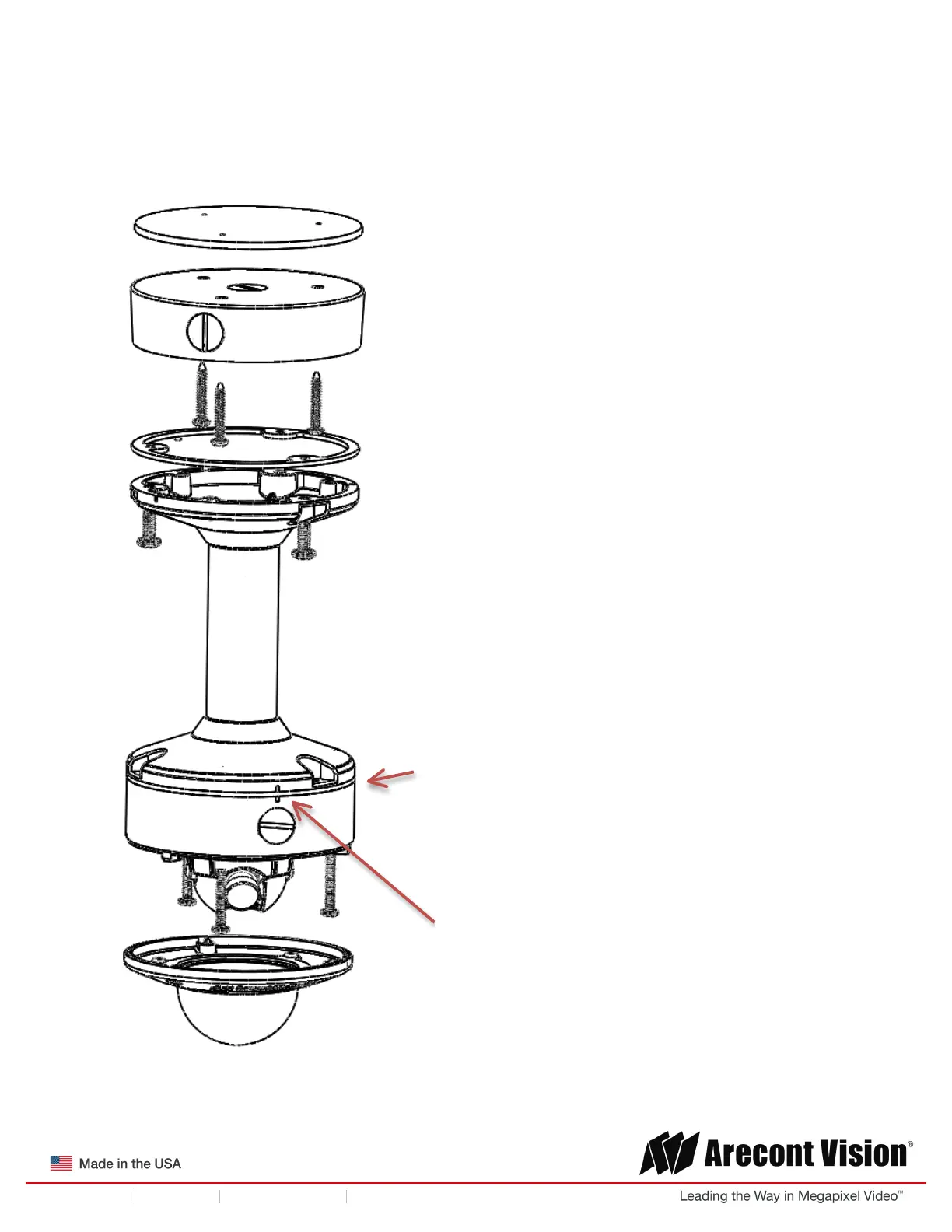 Made in the USA

Arecont Vision®

Leading the Way in Megapixel Video™