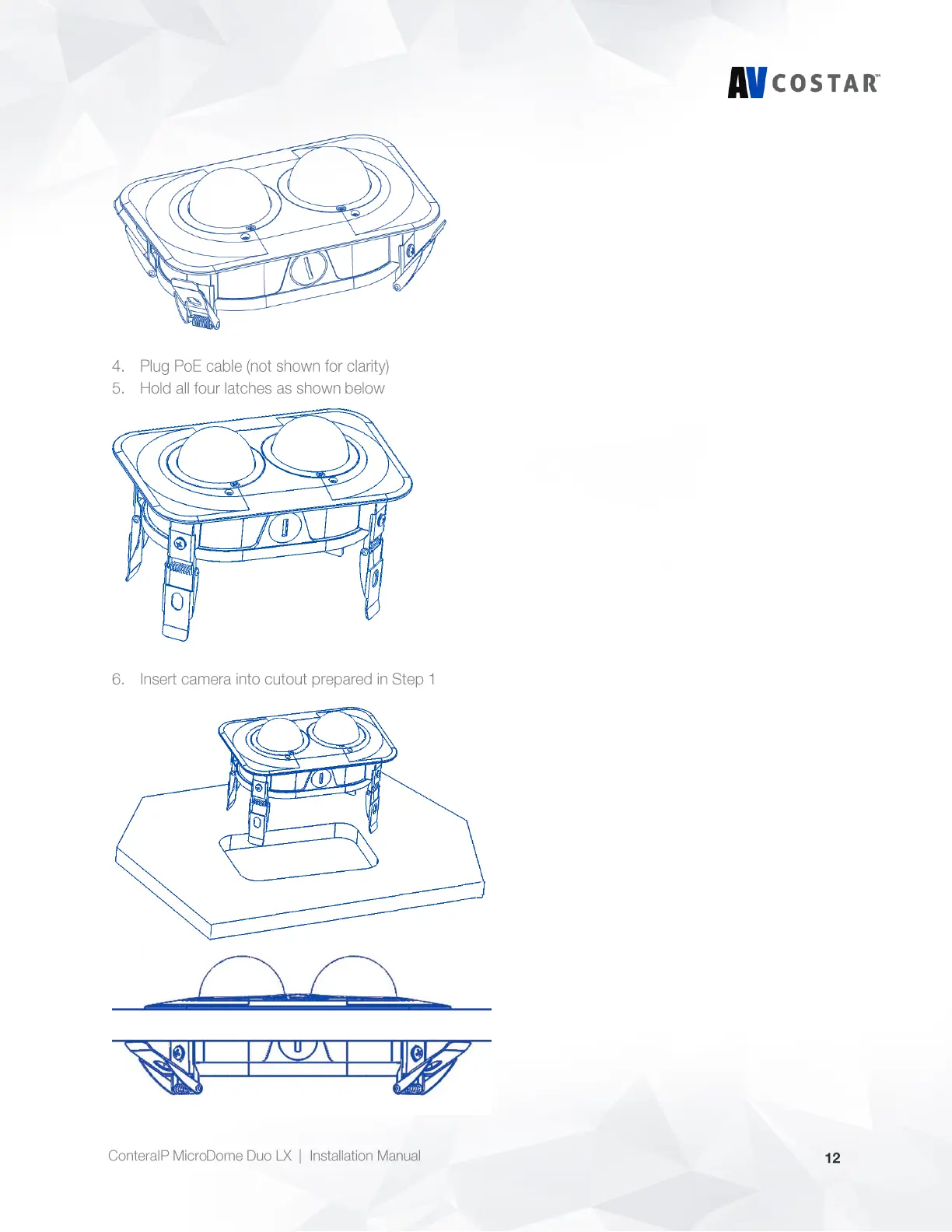 AV COSTAR™

4. Plug PoE cable (not shown for clarity)
5. Hold all four latches as shown below

6. Insert camera into cutout prepared in Step 1

ConteraIP MicroDome Duo LX | Installation Manual 12