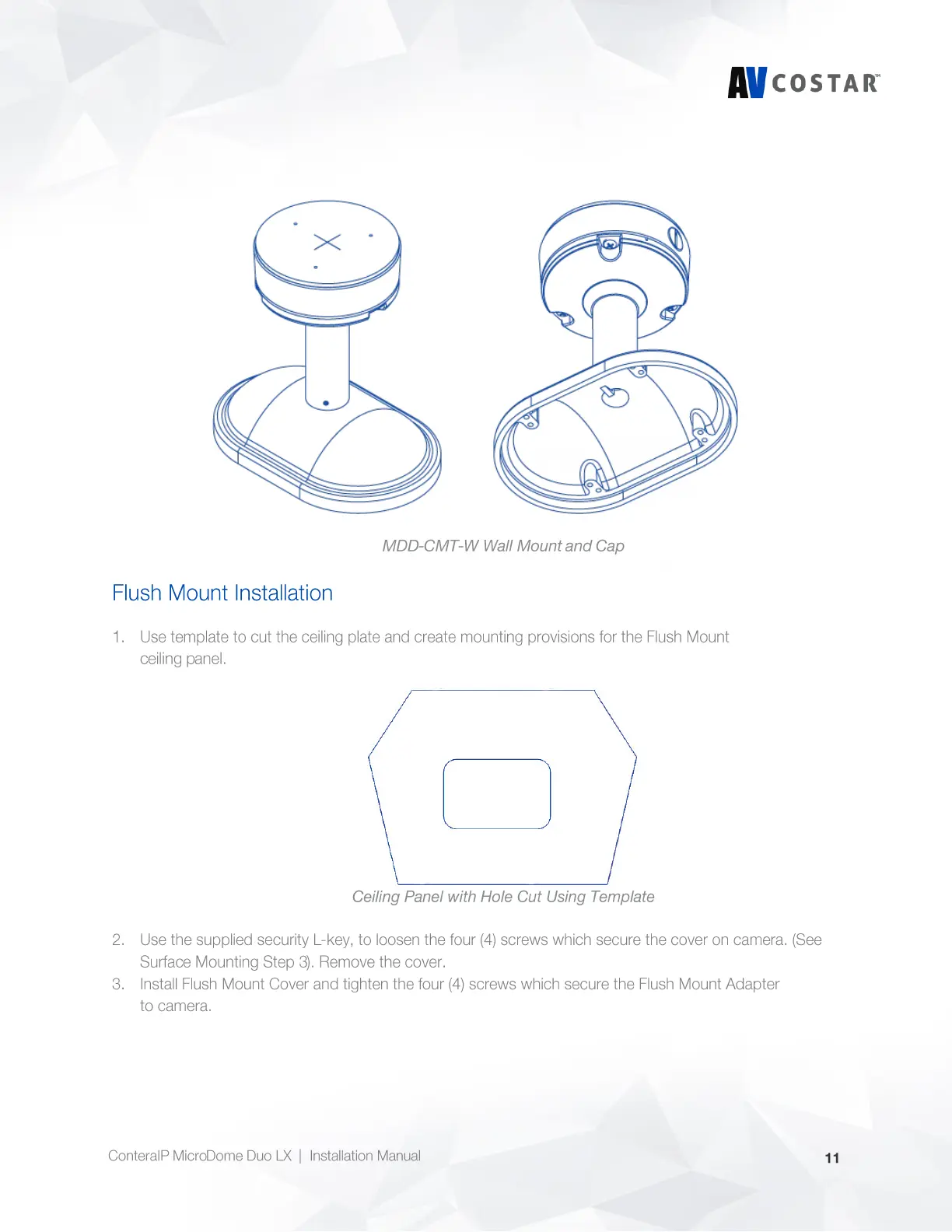 AV COSTAR™

MDD-CMT-W Wall Mount and Cap

Flush Mount Installation

1. Use template to cut the ceiling plate and create mounting provisions for the Flush Mount ceiling panel.

Ceiling Panel with Hole Cut Using Template

2. Use the supplied security L-key, to loosen the four (4) screws which secure the cover on camera. (See Surface Mounting Step 3). Remove the cover.
3. Install Flush Mount Cover and tighten the four (4) screws which secure the Flush Mount Adapter to camera.

ConteraIP MicroDome Duo LX | Installation Manual

11