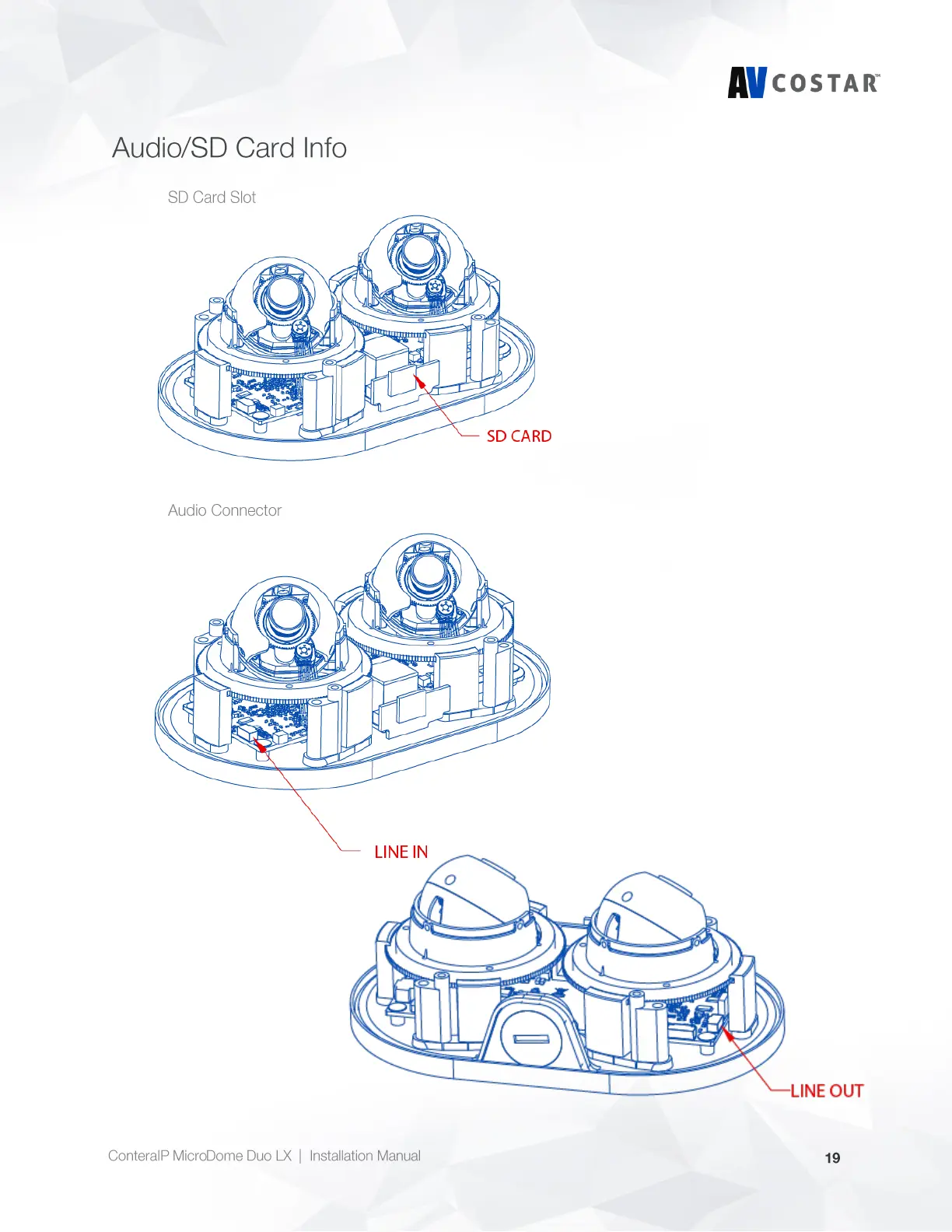 AV COSTAR™

Audio/SD Card Info

SD Card Slot

SD CARD

Audio Connector

LINE IN

LINE OUT

ConteraIP MicroDome Duo LX | Installation Manual

19