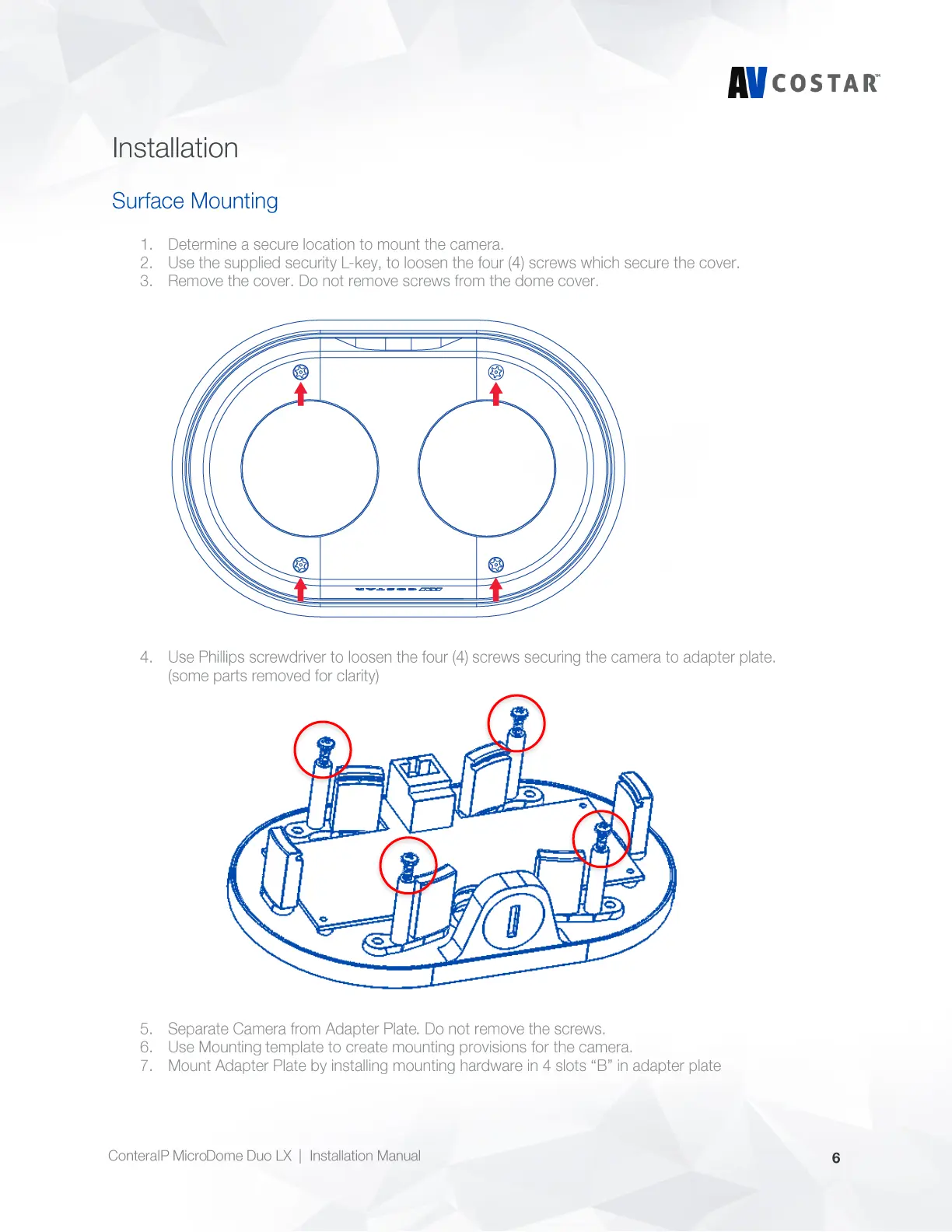 AV COSTAR™

Installation

Surface Mounting

1. Determine a secure location to mount the camera.
2. Use the supplied security L-key, to loosen the four (4) screws which secure the cover.
3. Remove the cover. Do not remove screws from the dome cover.

4. Use Phillips screwdriver to loosen the four (4) screws securing the camera to adapter plate. (some parts removed for clarity)

5. Separate Camera from Adapter Plate. Do not remove the screws.
6. Use Mounting template to create mounting provisions for the camera.
7. Mount Adapter Plate by installing mounting hardware in 4 slots “B” in adapter plate

ConteraIP MicroDome Duo LX | Installation Manual 6