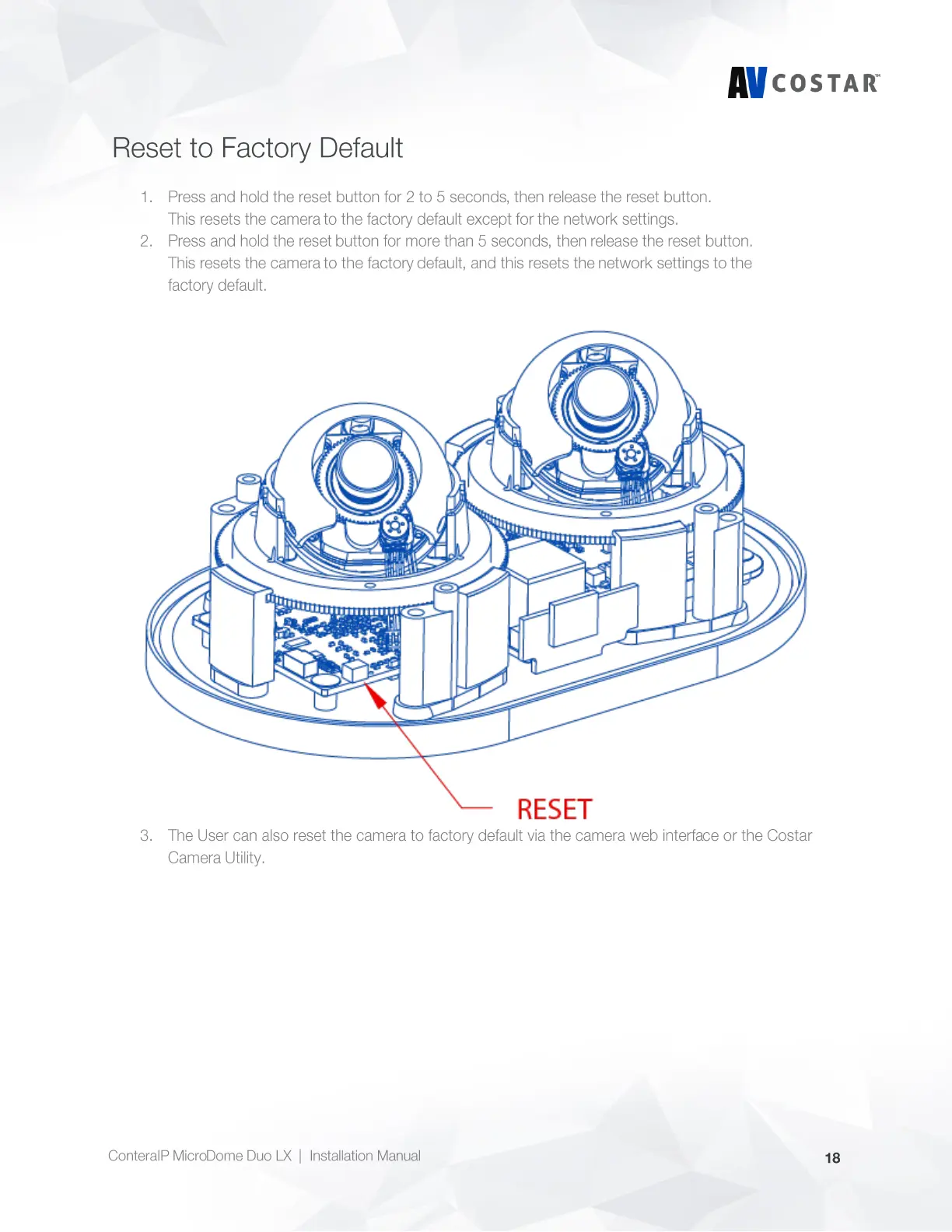 AV COSTAR™

Reset to Factory Default

1. Press and hold the reset button for 2 to 5 seconds, then release the reset button. This resets the camera to the factory default except for the network settings.
2. Press and hold the reset button for more than 5 seconds, then release the reset button. This resets the camera to the factory default, and this resets the network settings to the factory default.

RESET

3. The User can also reset the camera to factory default via the camera web interface or the Costar Camera Utility.

ConteraIP MicroDome Duo LX | Installation Manual

18