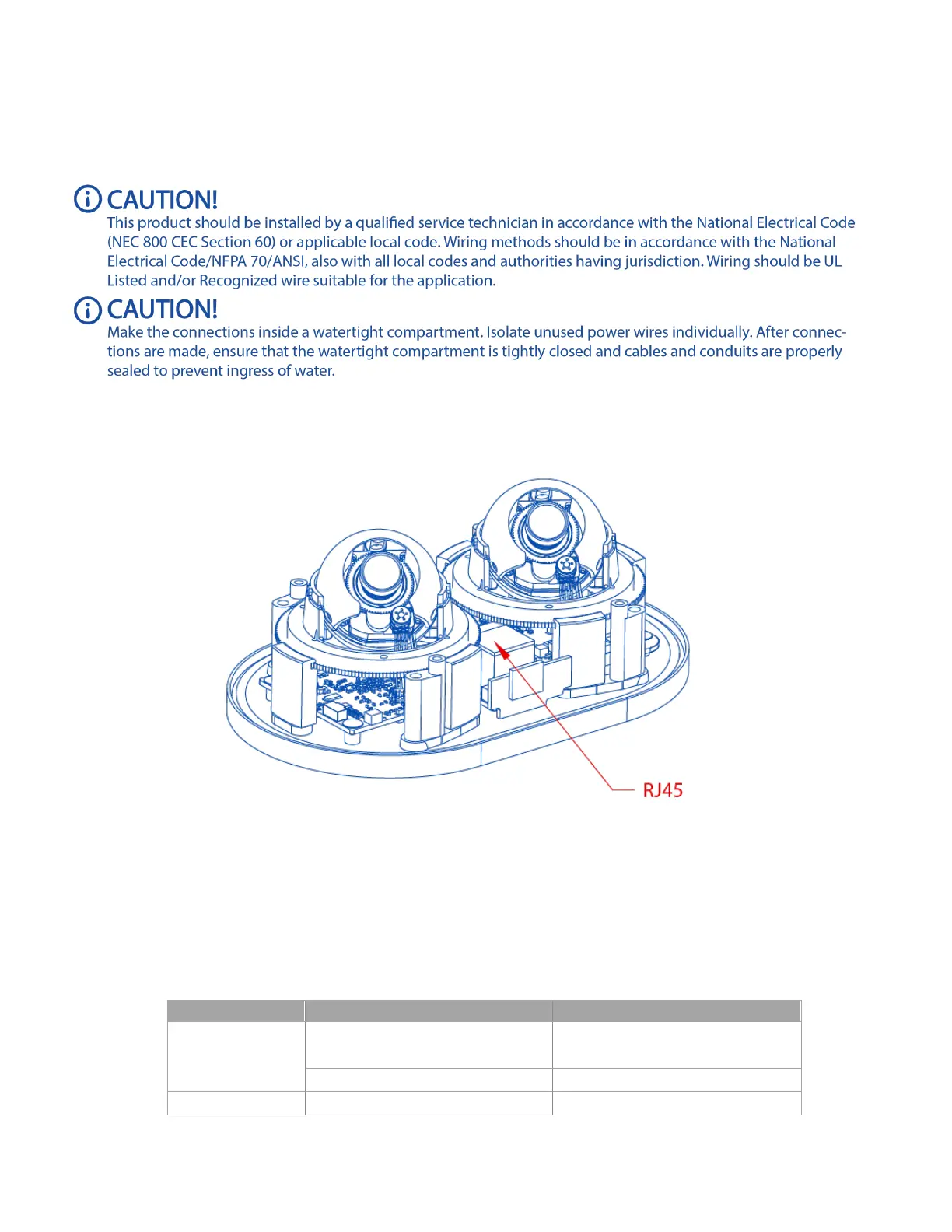 CAUTION!
This product should be installed by a qualified service technician in accordance with the National Electrical Code (NEC 800 CEC Section 60) or applicable local code. Wiring methods should be in accordance with the National Electrical Code/NFPA 70/ANSI, also with all local codes and authorities having jurisdiction. Wiring should be UL Listed and/or Recognized wire suitable for the application.

CAUTION!
Make the connections inside a watertight compartment. Isolate unused power wires individually. After connections are made, ensure that the watertight compartment is tightly closed and cables and conduits are properly sealed to prevent ingress of water.

RJ45