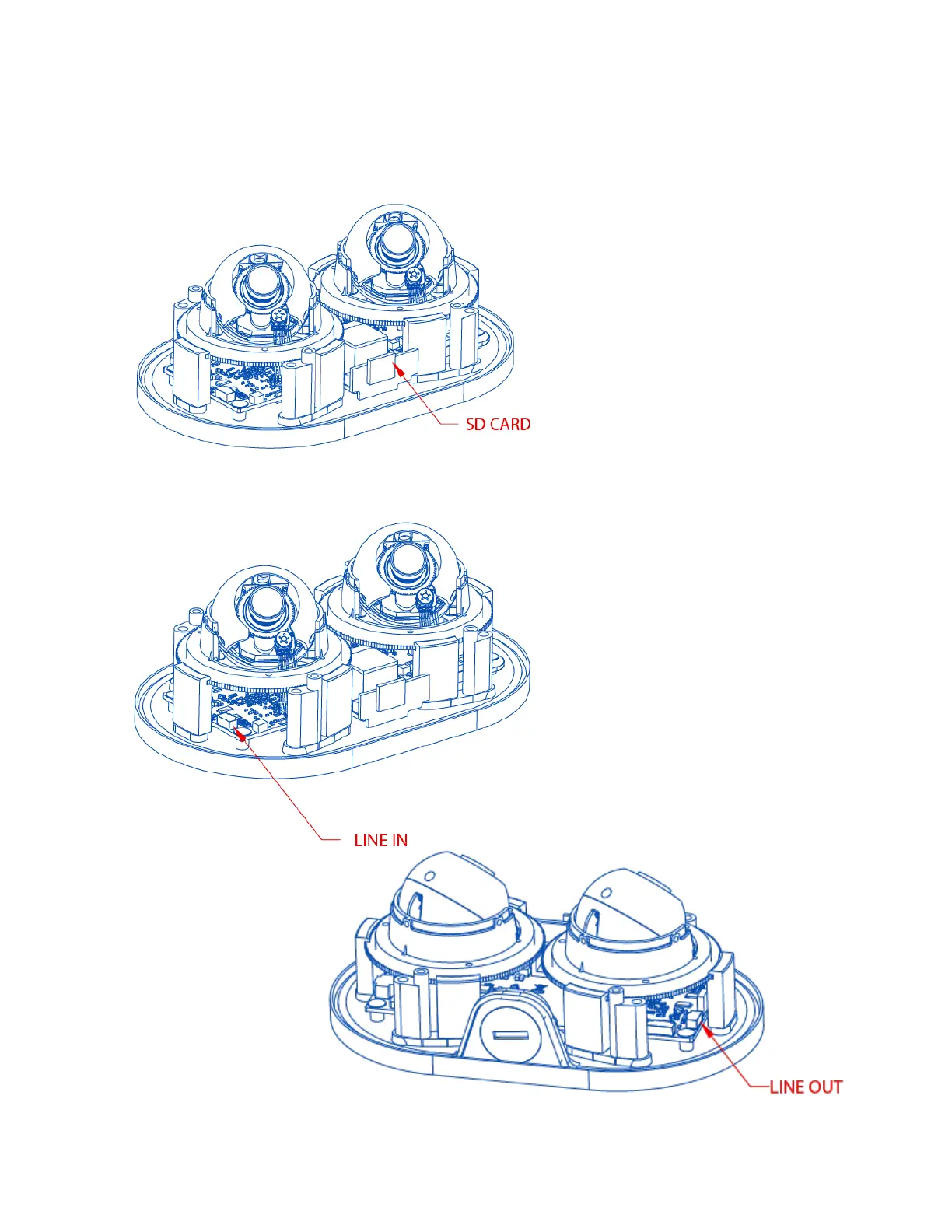 SD CARD

LINE IN

LINE OUT