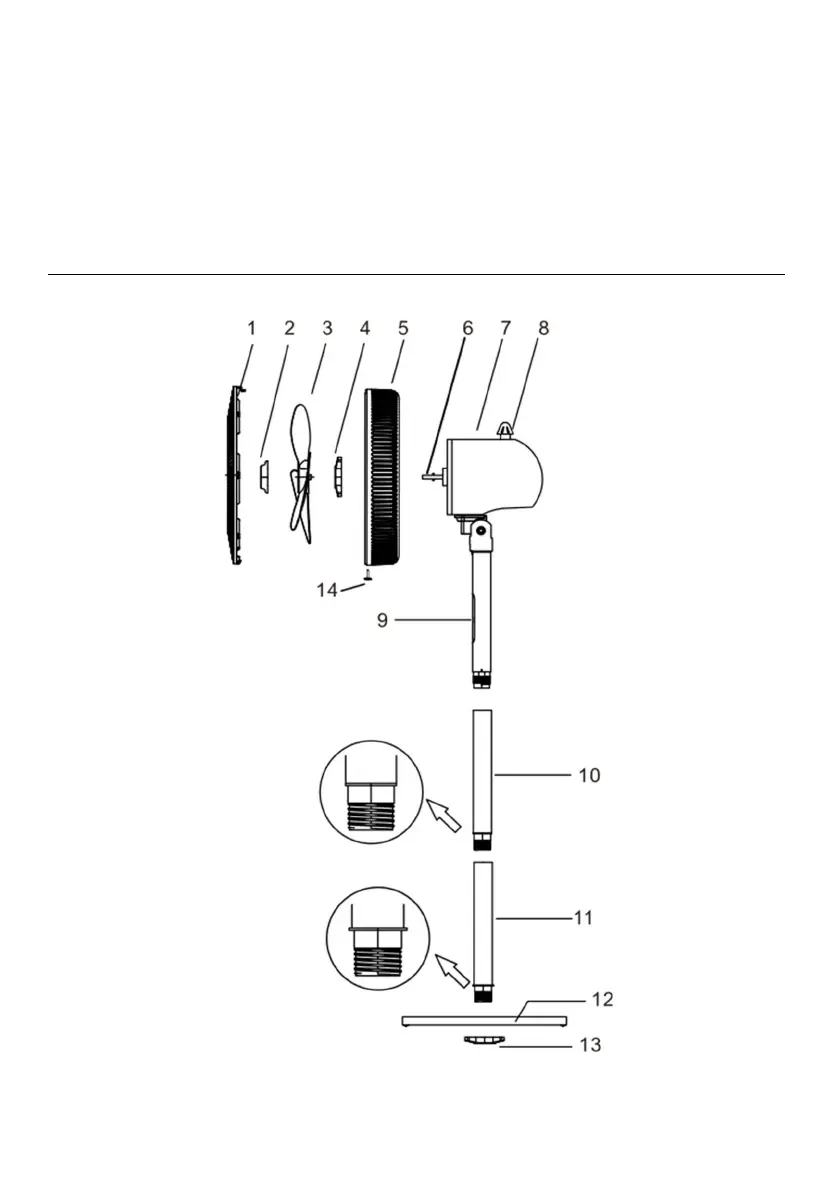 1 2 3 4 5 6 7 8

14

9

10

11

12

13