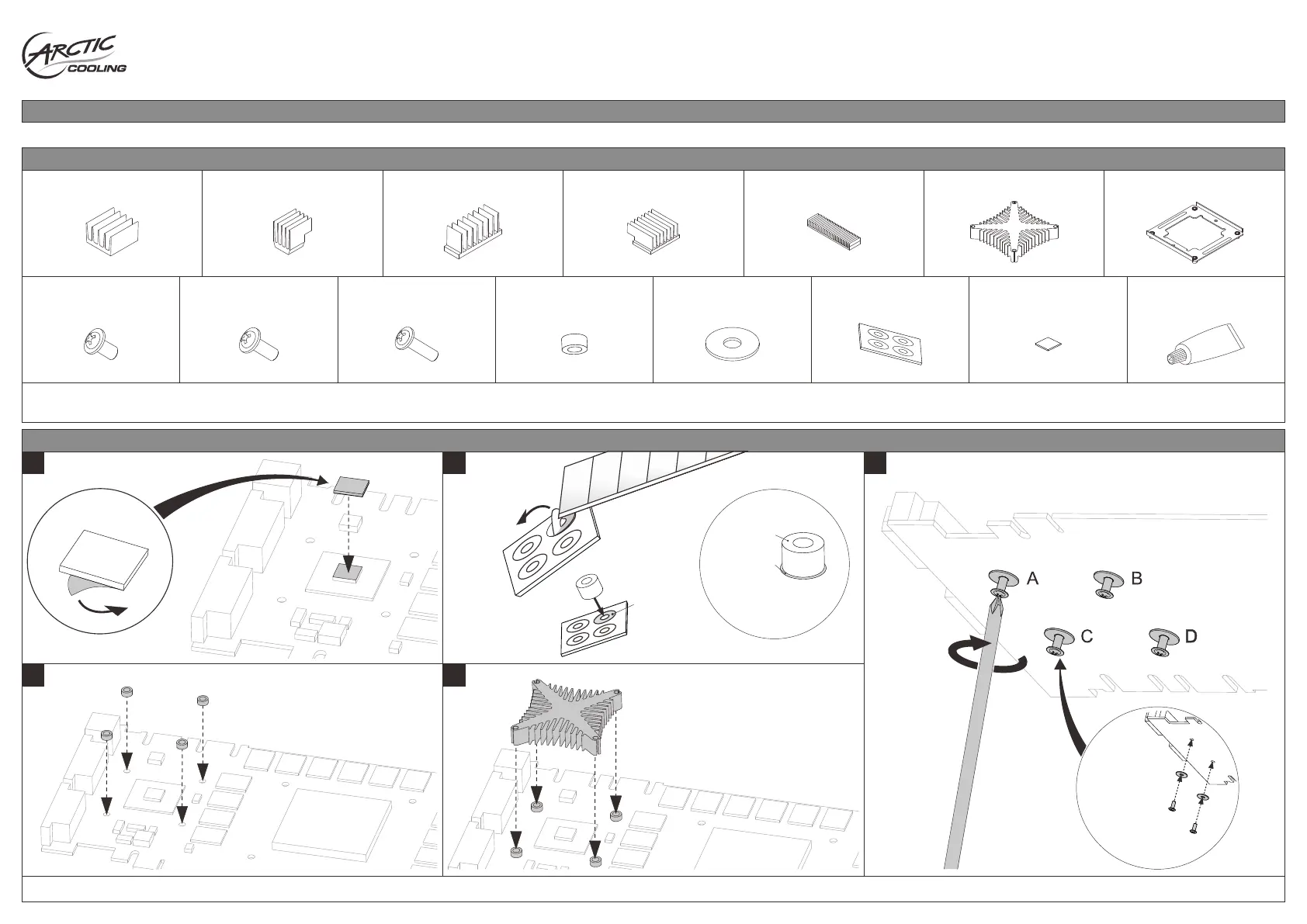 ARCTIC COOLING

A

B

C

D