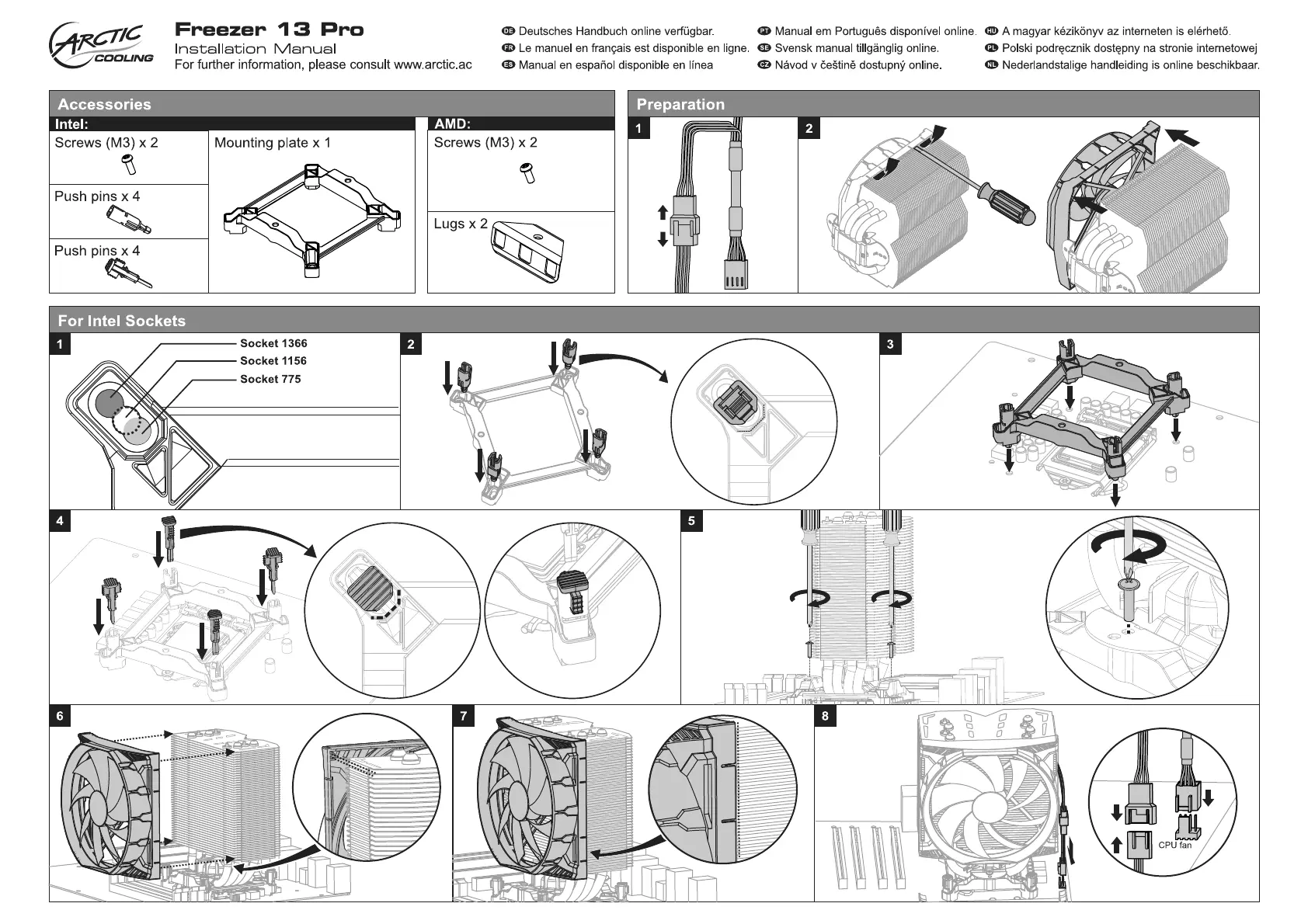 ARCTIC COOLING

Freezer 13 Pro
Installation Manual
For further information, please consult www.arctic.ac

DE Deutsches Handbuch online verfügbar.
FR Le manuel en français est disponible en ligne.
ES Manual en español disponible en línea
PT Manual em Português disponível online.
SE Svensk manual tillgänglig online.
CZ Návod v češtině dostupný online.
HU A magyar kézikönyv az interneten is elérhető.
PL Polski podręcznik dostępny na stronie internetowej
NL Nederlandstalige handleiding is online beschikbaar.

Accessories
Intel:
Screws (M3) x 2
Push pins x 4
Push pins x 4
Mounting plate x 1
AMD:
Screws (M3) x 2
Lugs x 2

Preparation
1
2

For Intel Sockets
1
Socket 1366
Socket 1156
Socket 775
2
3
4
5
6
7
8
CPU fan