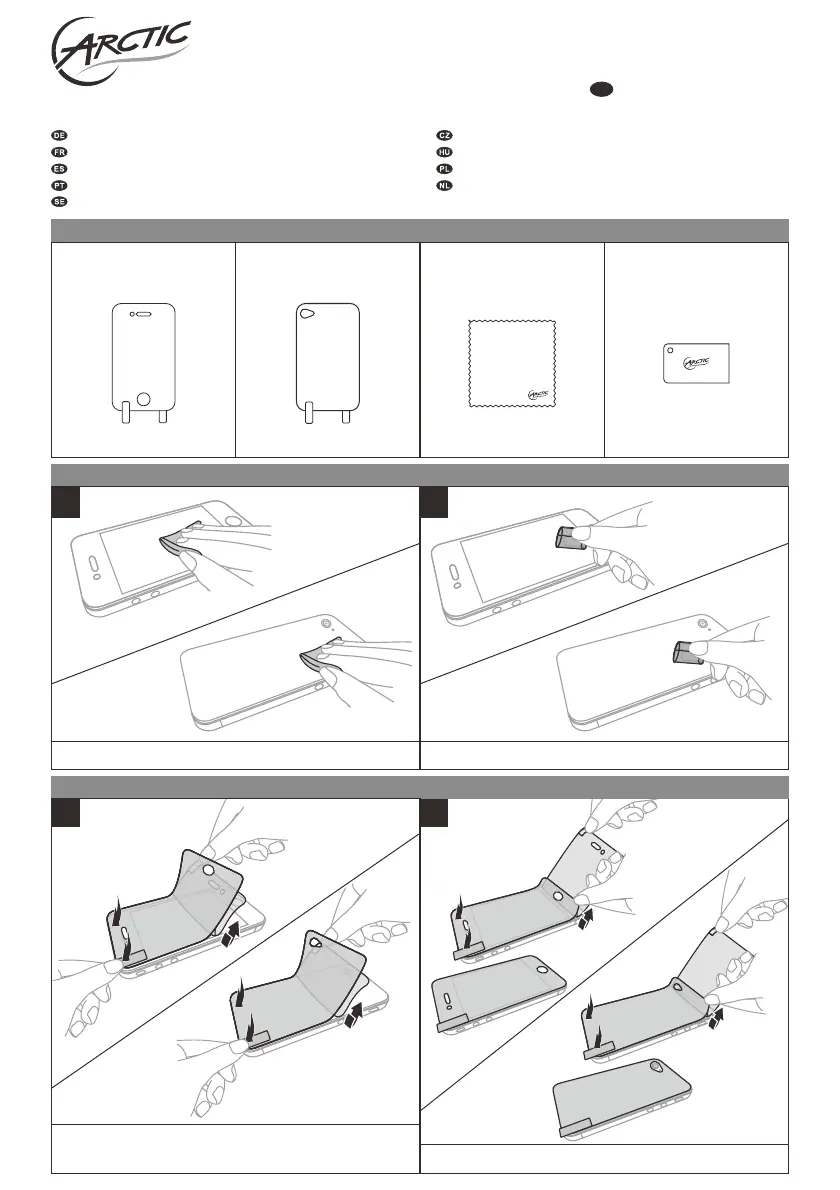 ARCTIC

DE
FR
ES
PT
SE

CZ
HU
PL
NL

ARCTIC

ARCTIC