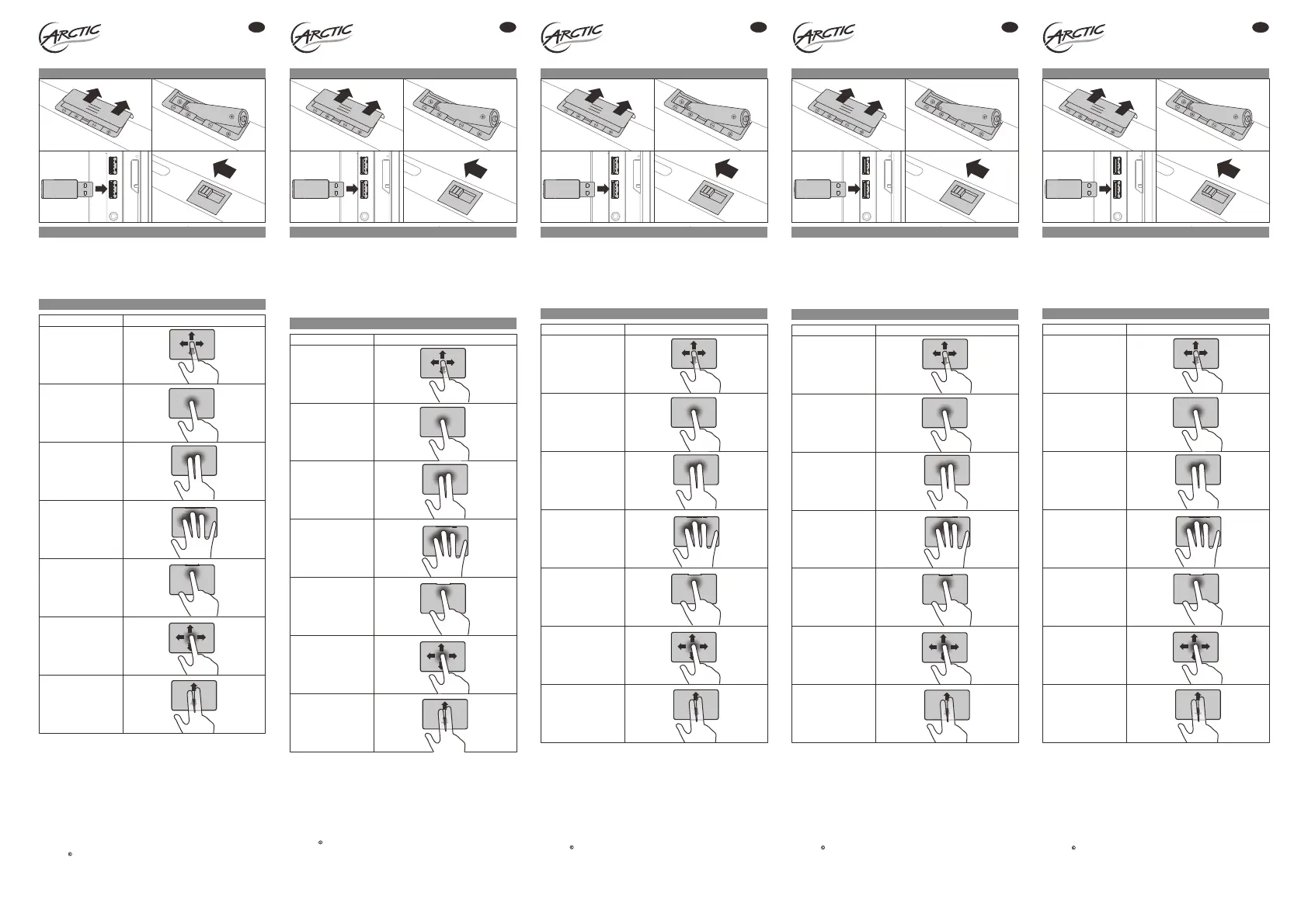 ARCTIC

ARCTIC

ARCTIC

ARCTIC

ARCTIC