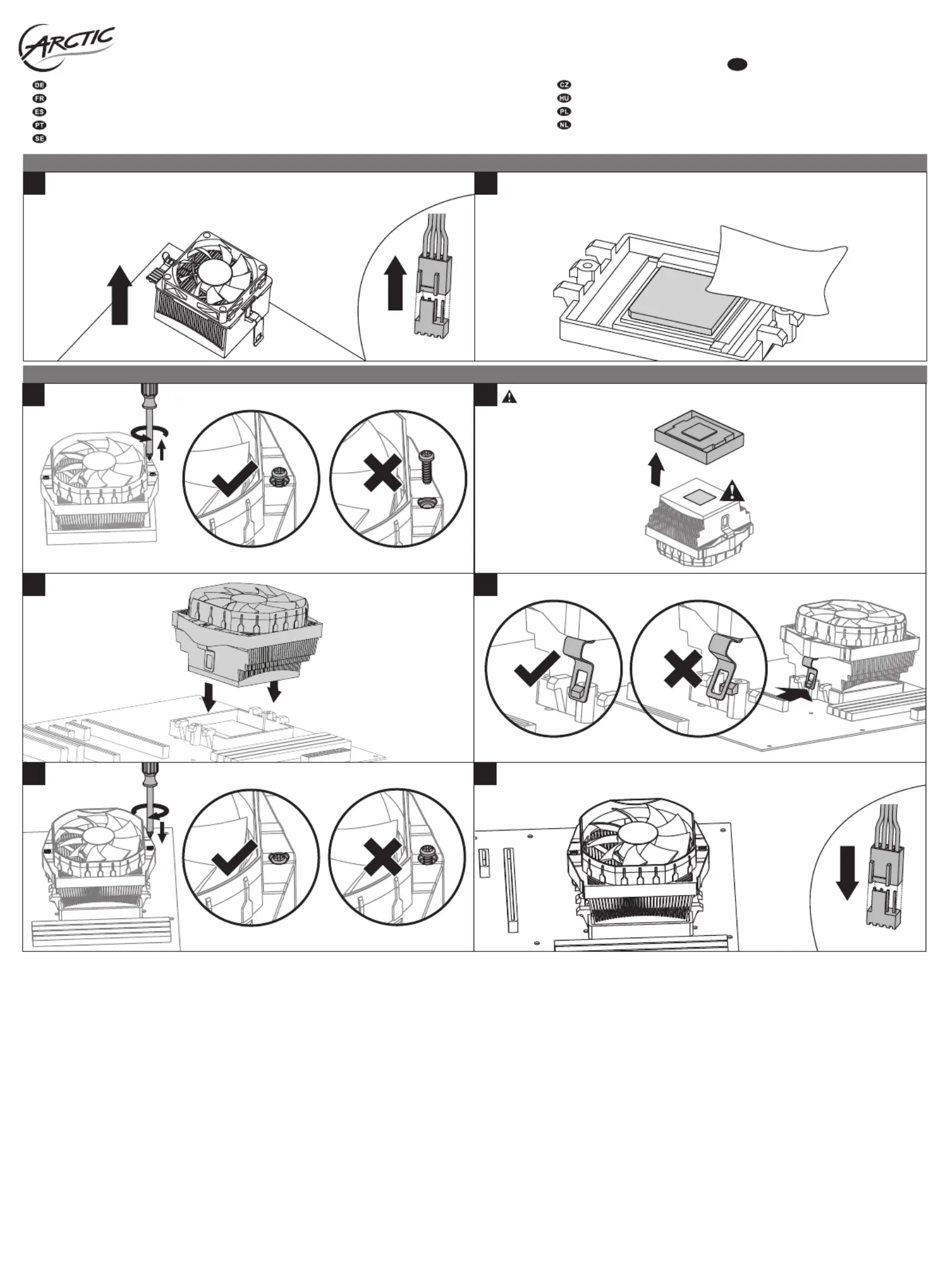 ARCTIC

DE
FR
ES
PT
SE

CZ
HU
PL
NL