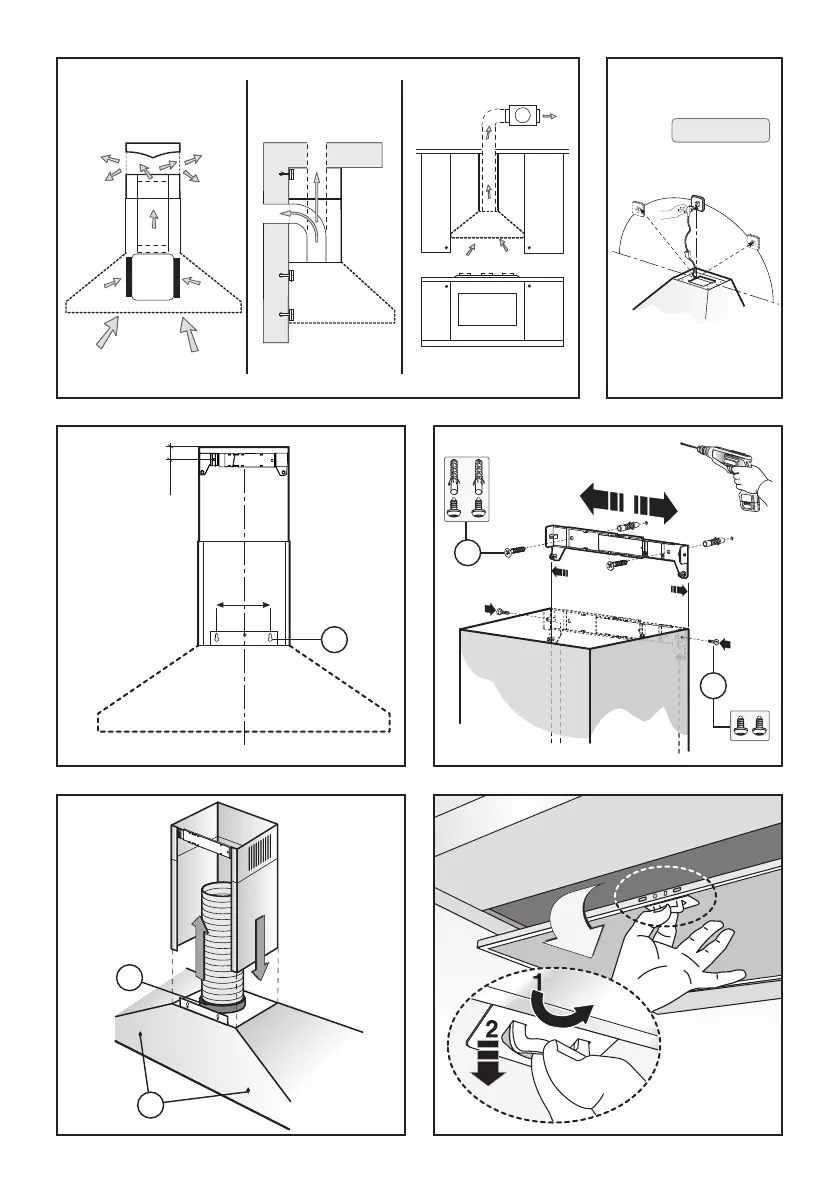 1

2