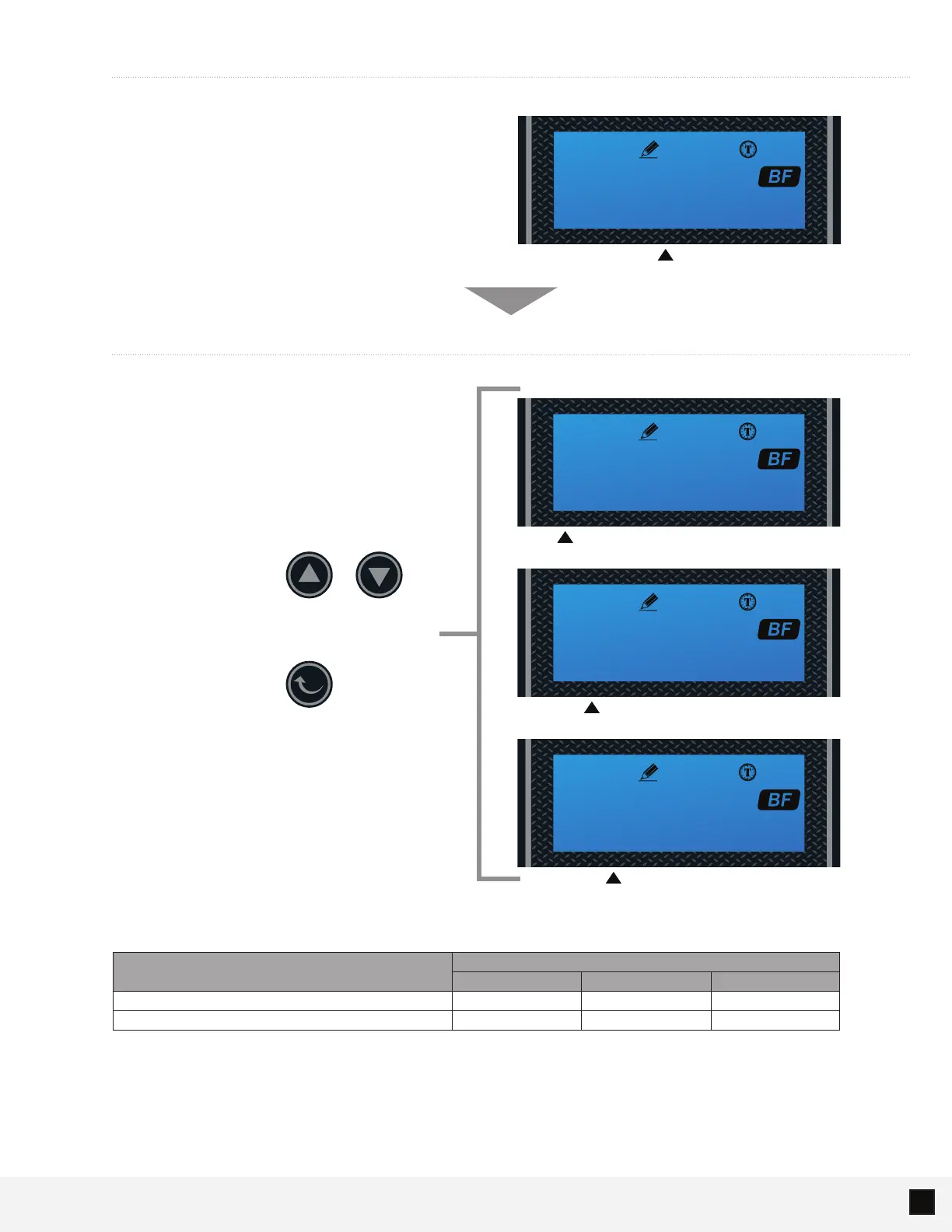 BF

BF

BF

BF