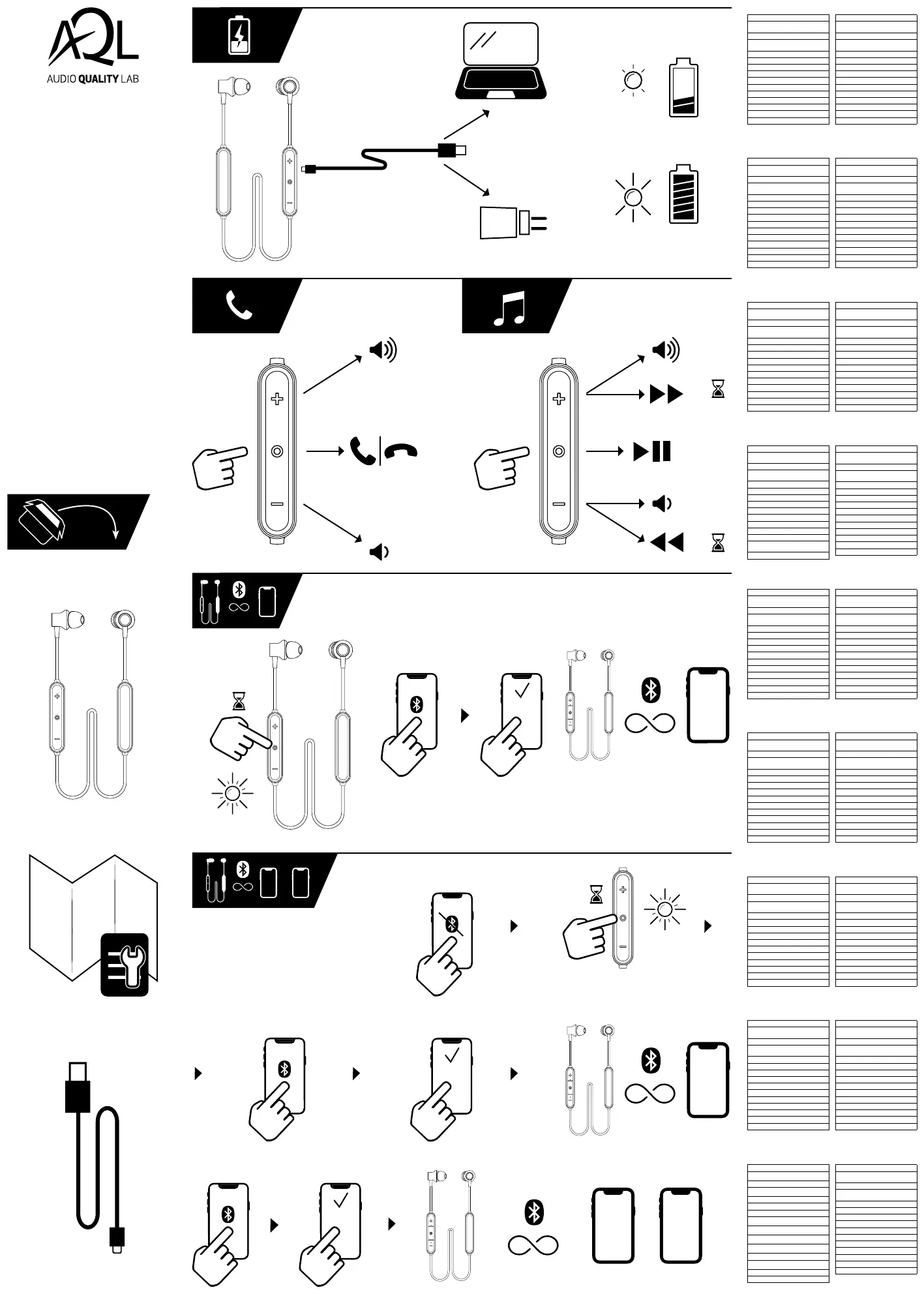 AQL
AUDIO QUALITY LAB