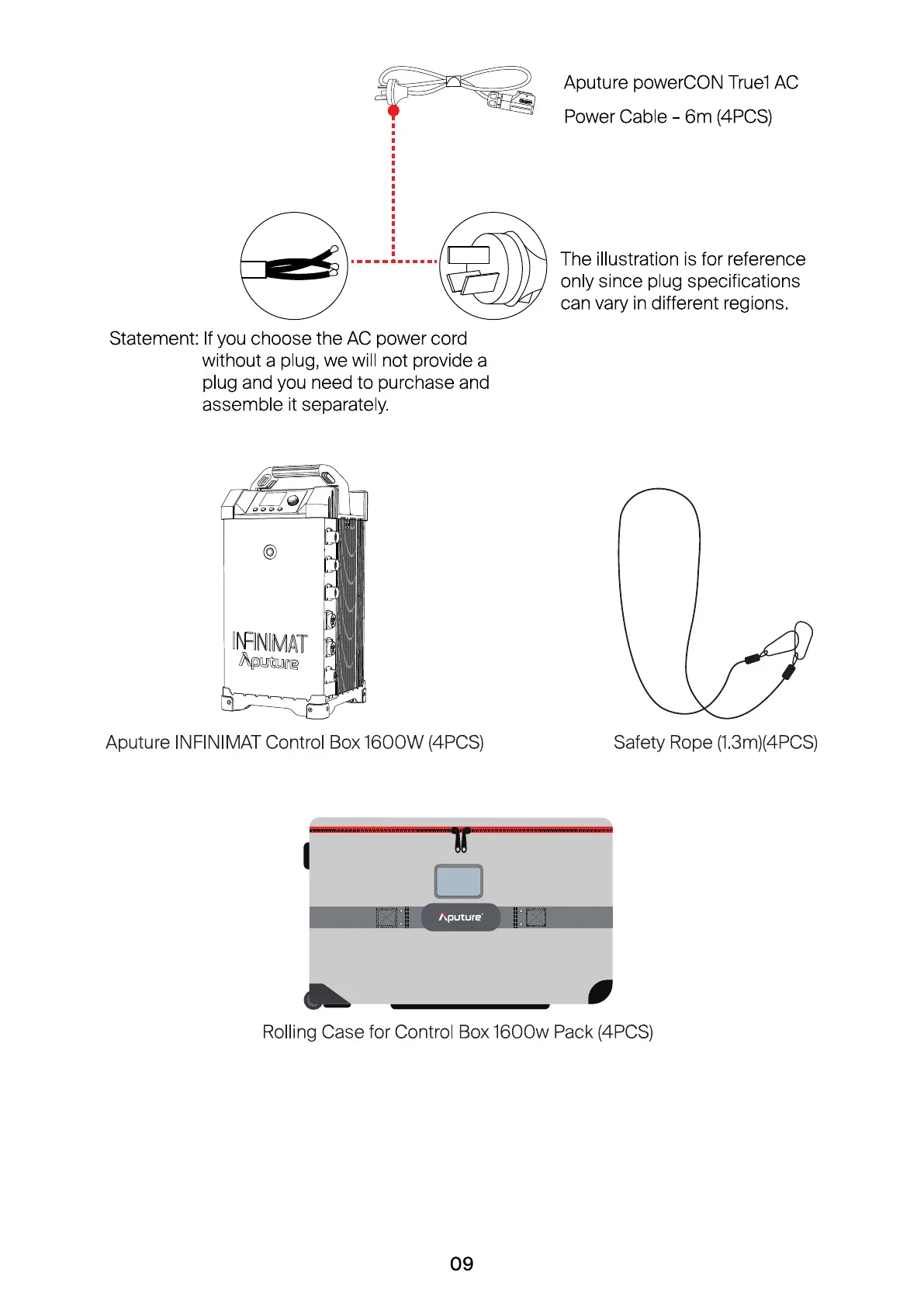 Aputure powerCON True1 AC Power Cable - 6m (4PCS)

The illustration is for reference only since plug specifications can vary in different regions.

Statement: If you choose the AC power cord without a plug, we will not provide a plug and you need to purchase and assemble it separately.

INFINIMAT
Aputure

Aputure INFINIMAT Control Box 1600W (4PCS)

Safety Rope (1.3m)(4PCS)

Aputure

Rolling Case for Control Box 1600w Pack (4PCS)

09