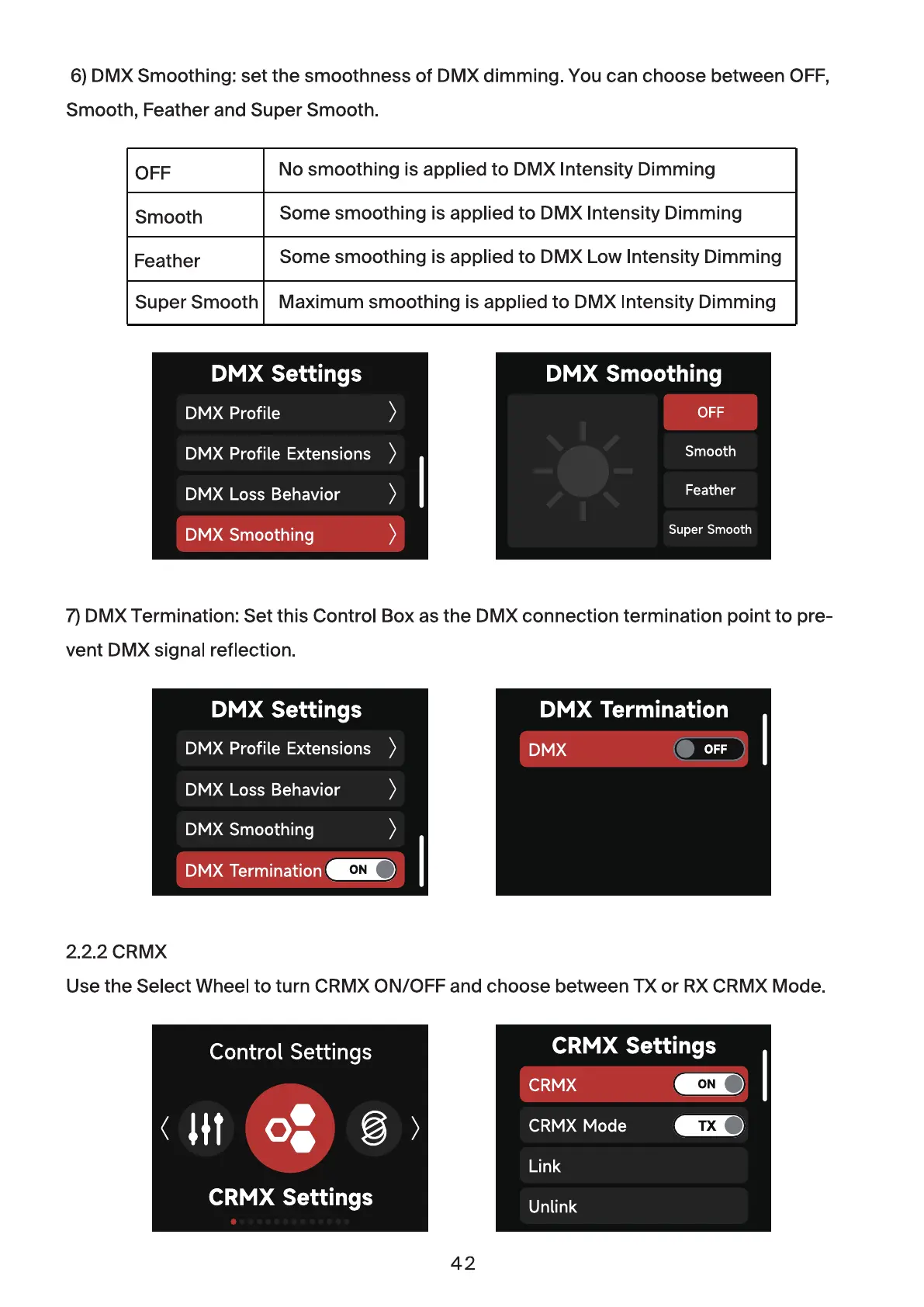 6) DMX Smoothing: set the smoothness of DMX dimming. You can choose between OFF, Smooth, Feather and Super Smooth.

| OFF | No smoothing is applied to DMX Intensity Dimming |
|---|---|
| Smooth | Some smoothing is applied to DMX Intensity Dimming |
| Feather | Some smoothing is applied to DMX Low Intensity Dimming |
| Super Smooth | Maximum smoothing is applied to DMX Intensity Dimming |

DMX Settings
DMX Profile
DMX Profile Extensions
DMX Loss Behavior
DMX Smoothing

DMX Smoothing
OFF
Smooth
Feather
Super Smooth

7) DMX Termination: Set this Control Box as the DMX connection termination point to prevent DMX signal reflection.

DMX Settings
DMX Profile Extensions
DMX Loss Behavior
DMX Smoothing
DMX Termination ON

DMX Termination
DMX OFF

2.2.2 CRMX
Use the Select Wheel to turn CRMX ON/OFF and choose between TX or RX CRMX Mode.

Control Settings
CRMX Settings

CRMX Settings
CRMX ON
CRMX Mode TX
Link
Unlink

42