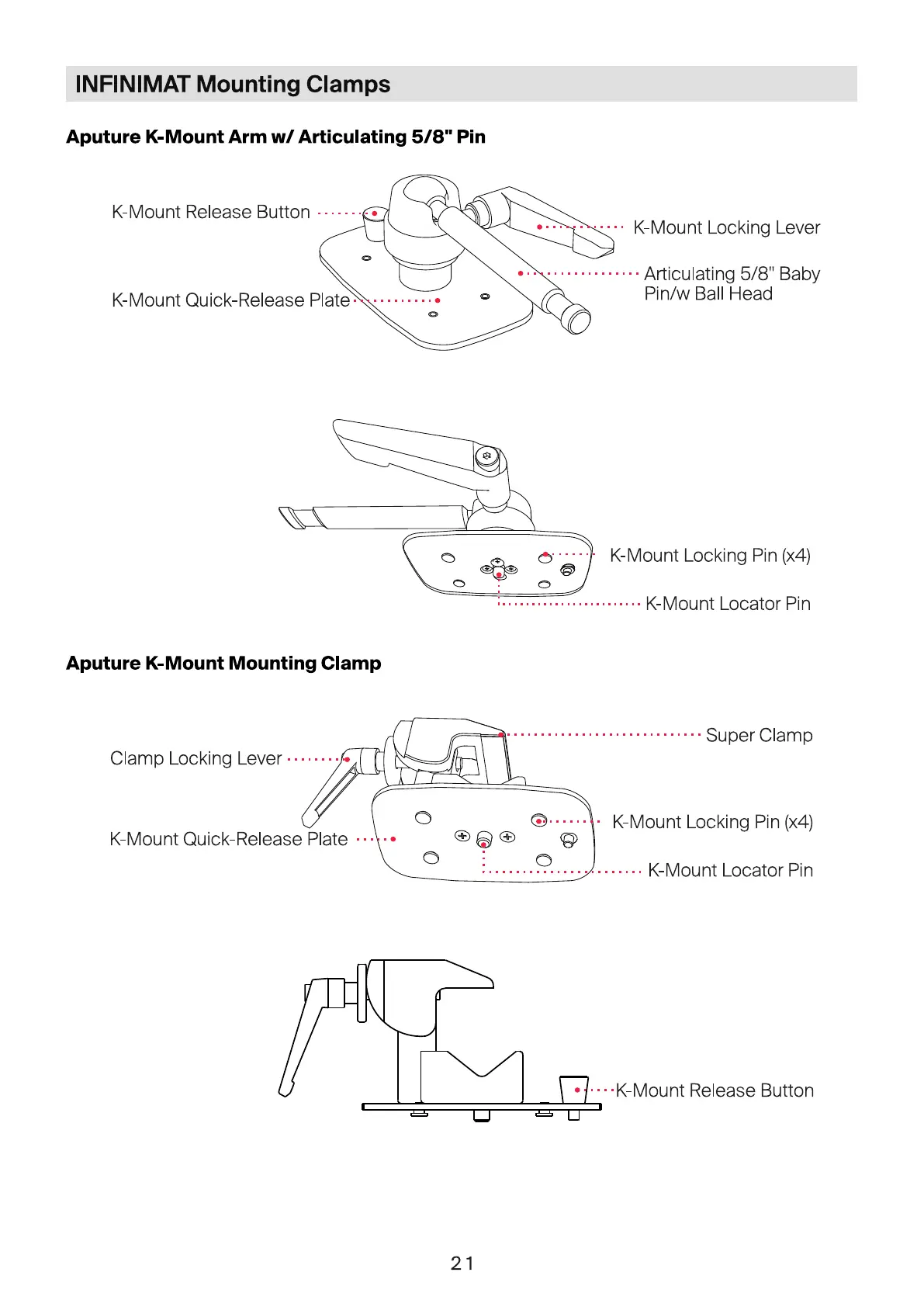 INFINIMAT Mounting Clamps

Aputure K-Mount Arm w/ Articulating 5/8" Pin

K-Mount Release Button

K-Mount Locking Lever

Articulating 5/8" Baby Pin/w Ball Head

K-Mount Quick-Release Plate

K-Mount Locking Pin (x4)

K-Mount Locator Pin

Aputure K-Mount Mounting Clamp

Super Clamp

Clamp Locking Lever

K-Mount Locking Pin (x4)

K-Mount Quick-Release Plate

K-Mount Locator Pin

K-Mount Release Button

21