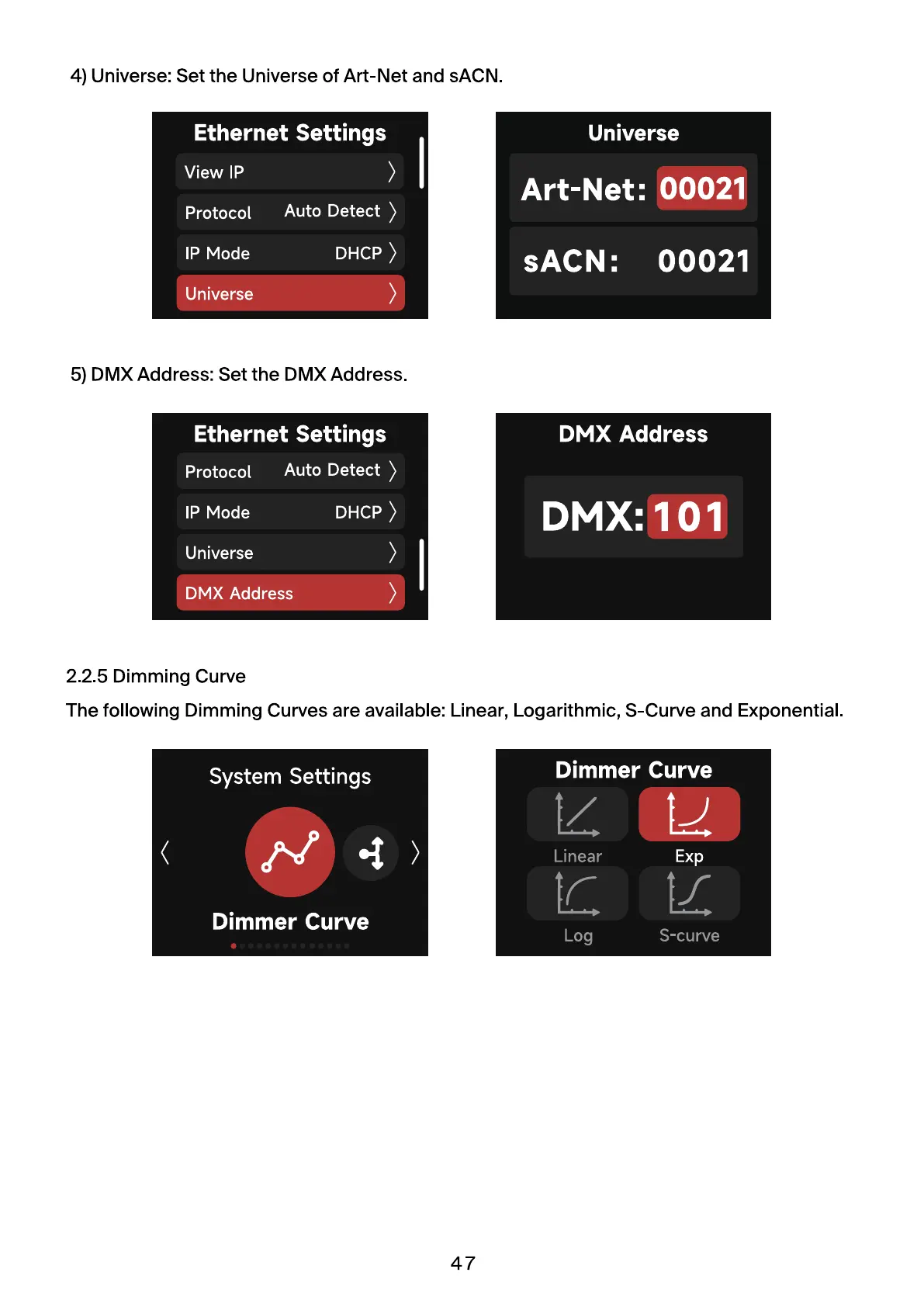 4) Universe: Set the Universe of Art-Net and sACN.

Ethernet Settings
View IP 〉
Protocol Auto Detect 〉
IP Mode DHCP 〉
Universe 〉

Universe
Art-Net: 00021
sACN: 00021

5) DMX Address: Set the DMX Address.

Ethernet Settings
Protocol Auto Detect 〉
IP Mode DHCP 〉
Universe 〉
DMX Address 〉

DMX Address
DMX: 101

2.2.5 Dimming Curve

The following Dimming Curves are available: Linear, Logarithmic, S-Curve and Exponential.

System Settings
〈 〉
Dimmer Curve

Dimmer Curve
Linear
Exp
Log
S-curve

47