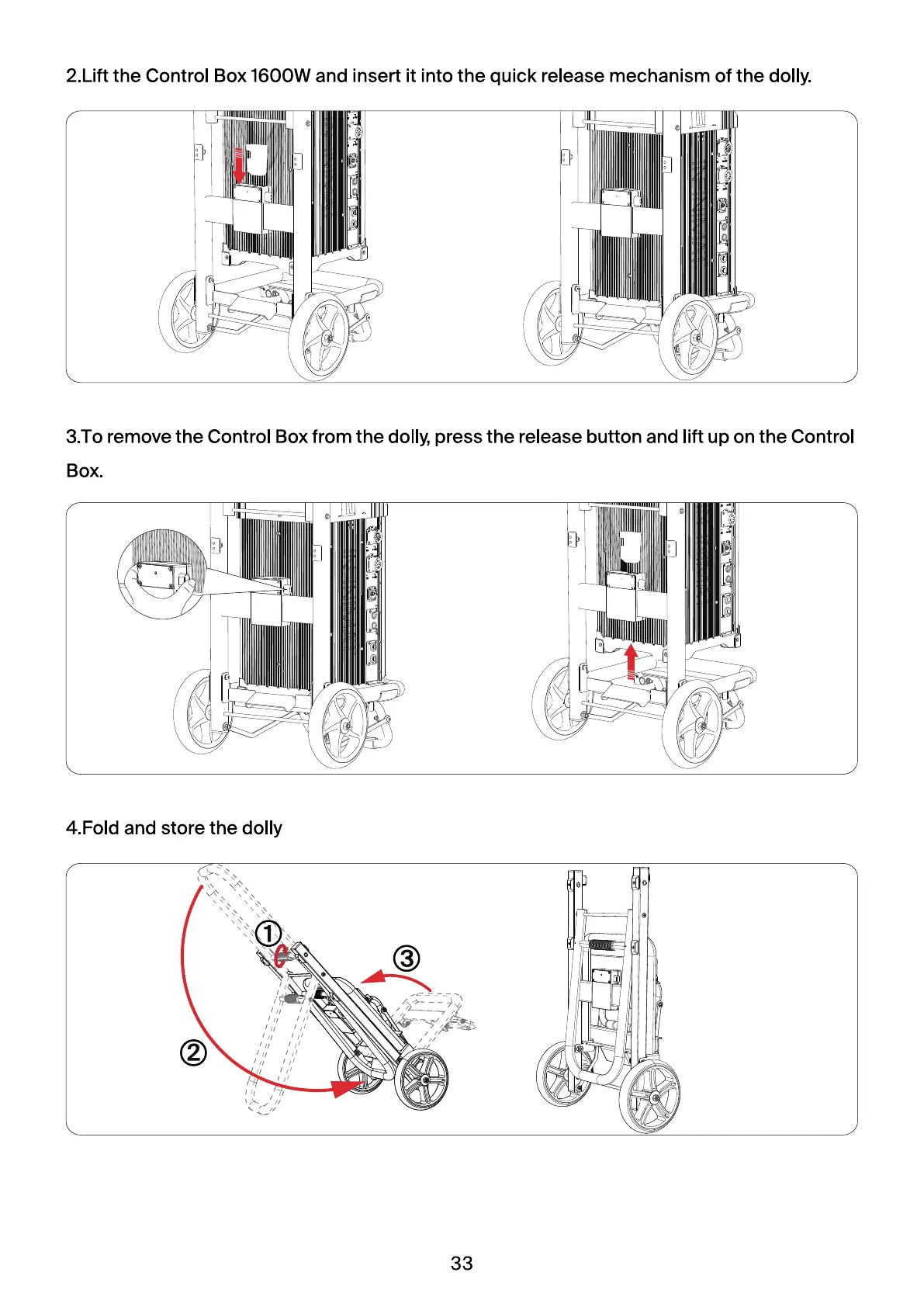 2.Lift the Control Box 1600W and insert it into the quick release mechanism of the dolly.

3.To remove the Control Box from the dolly, press the release button and lift up on the Control Box.

4.Fold and store the dolly

①

③

②

33