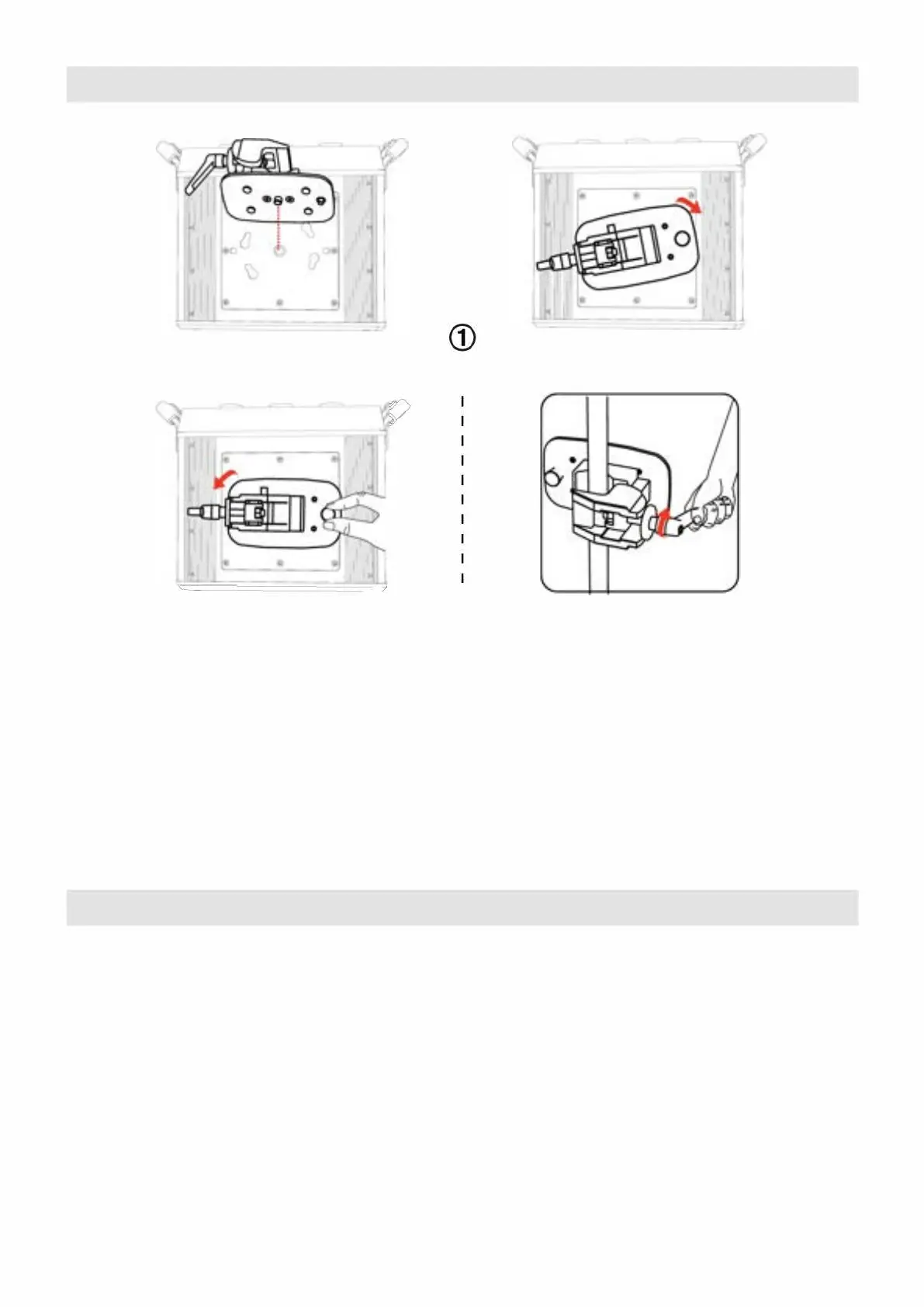 ①