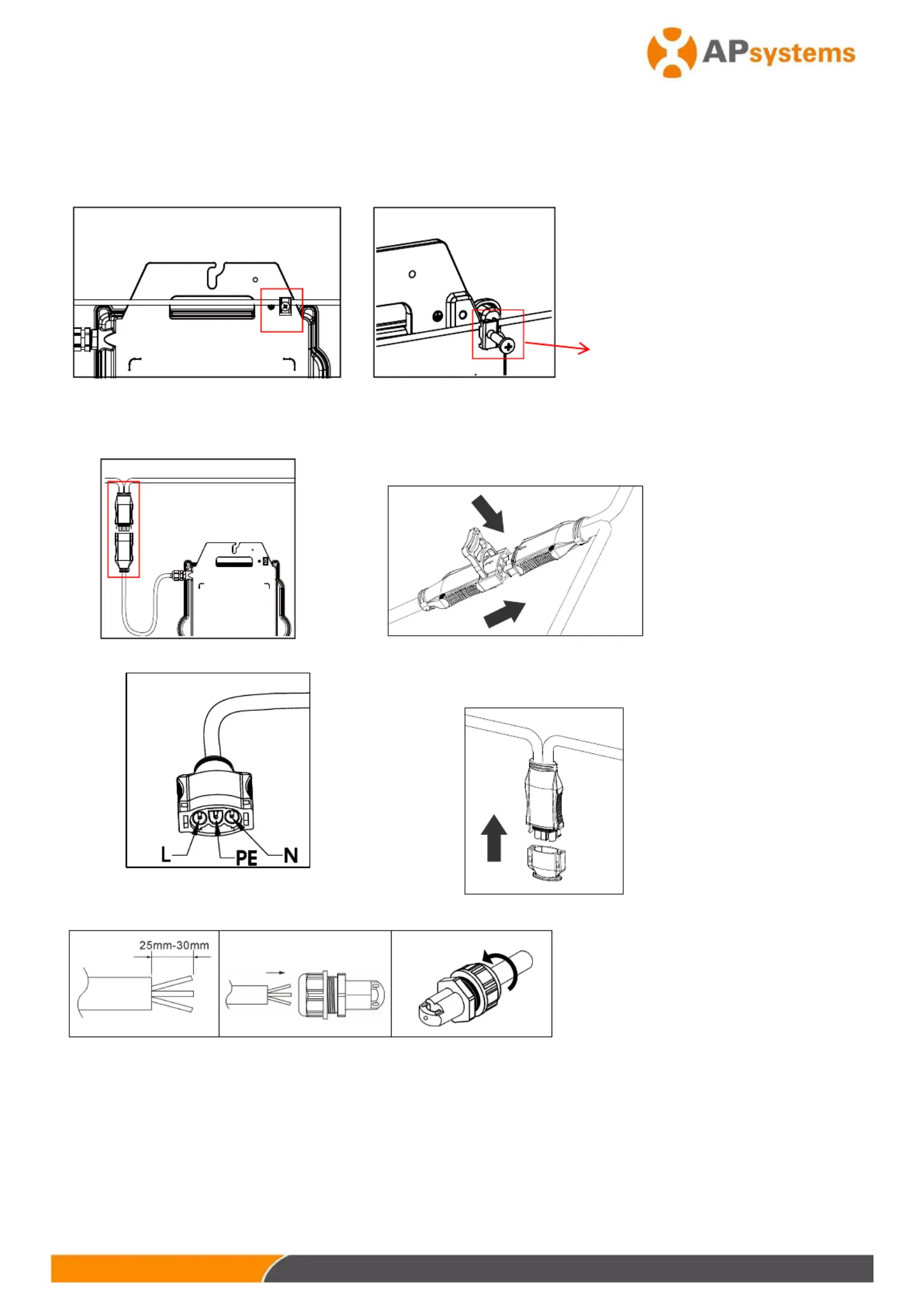 APsystems

L PE N

25mm-30mm