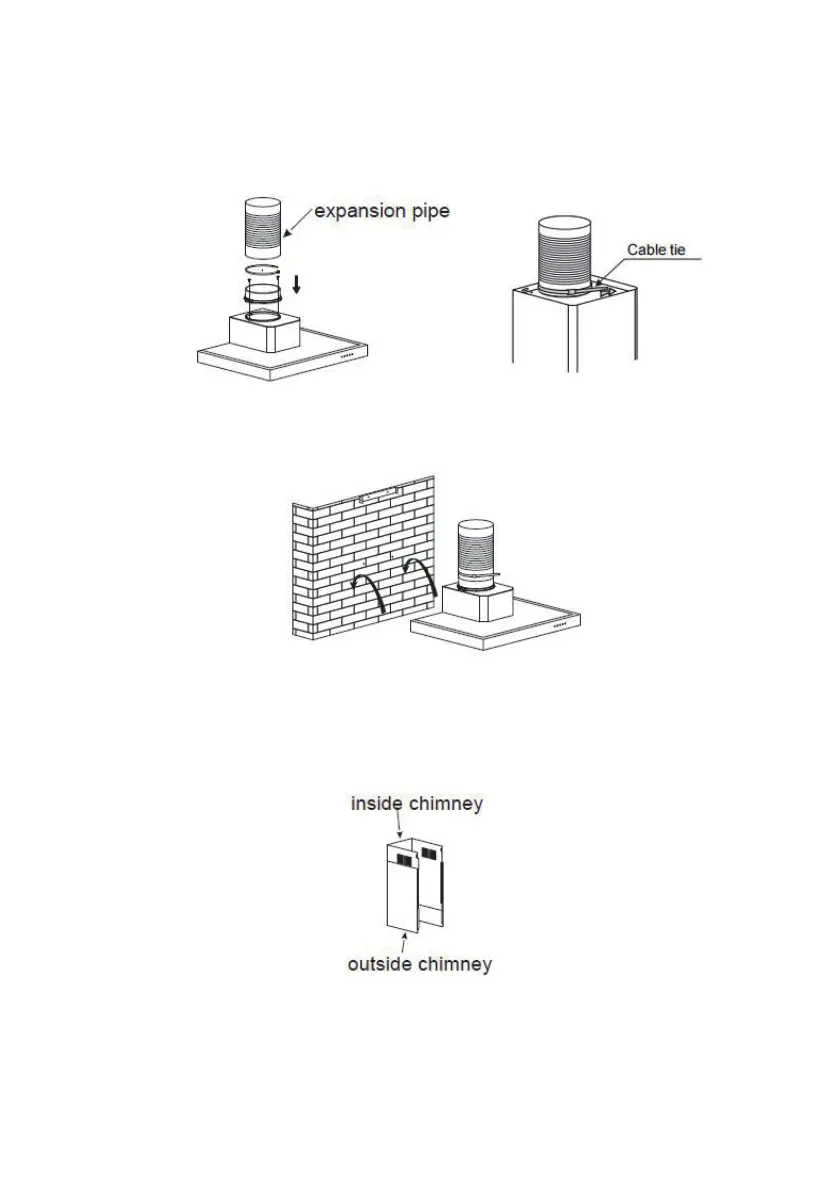 expansion pipe

Cable tie

inside chimney

outside chimney