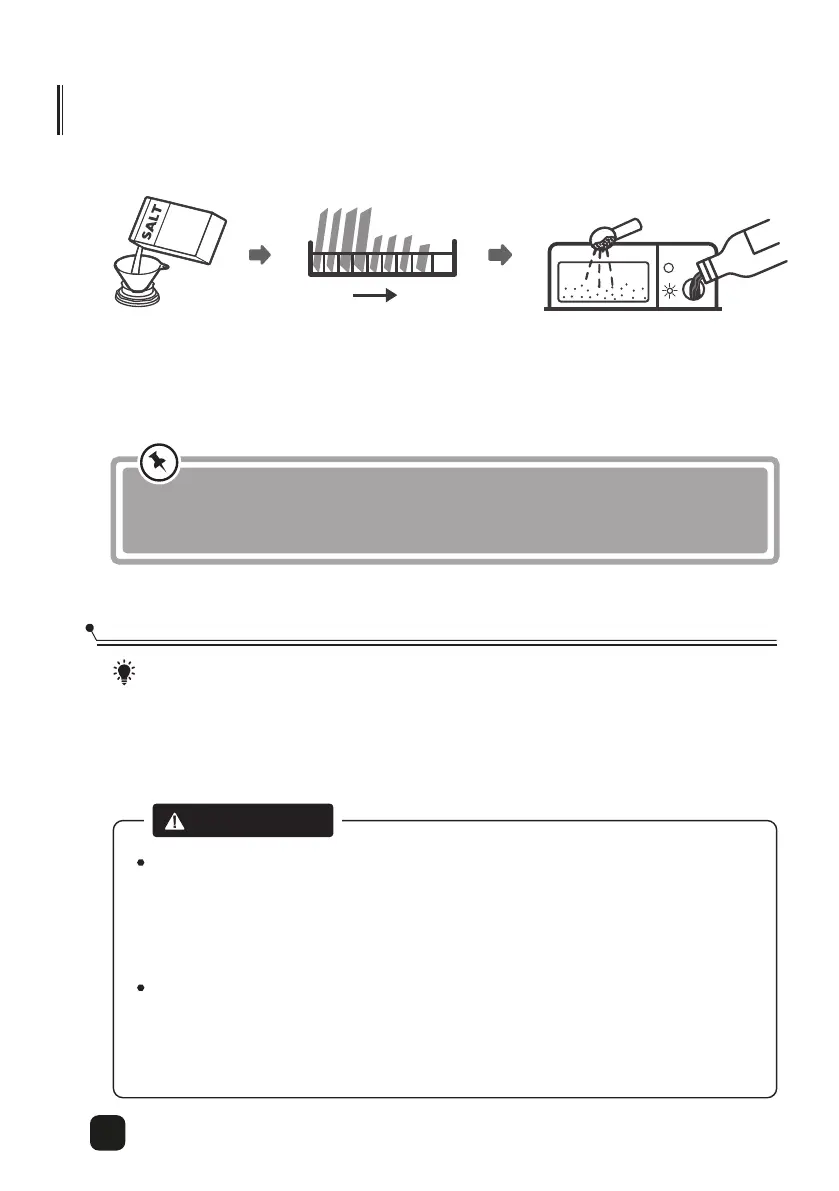 SALT