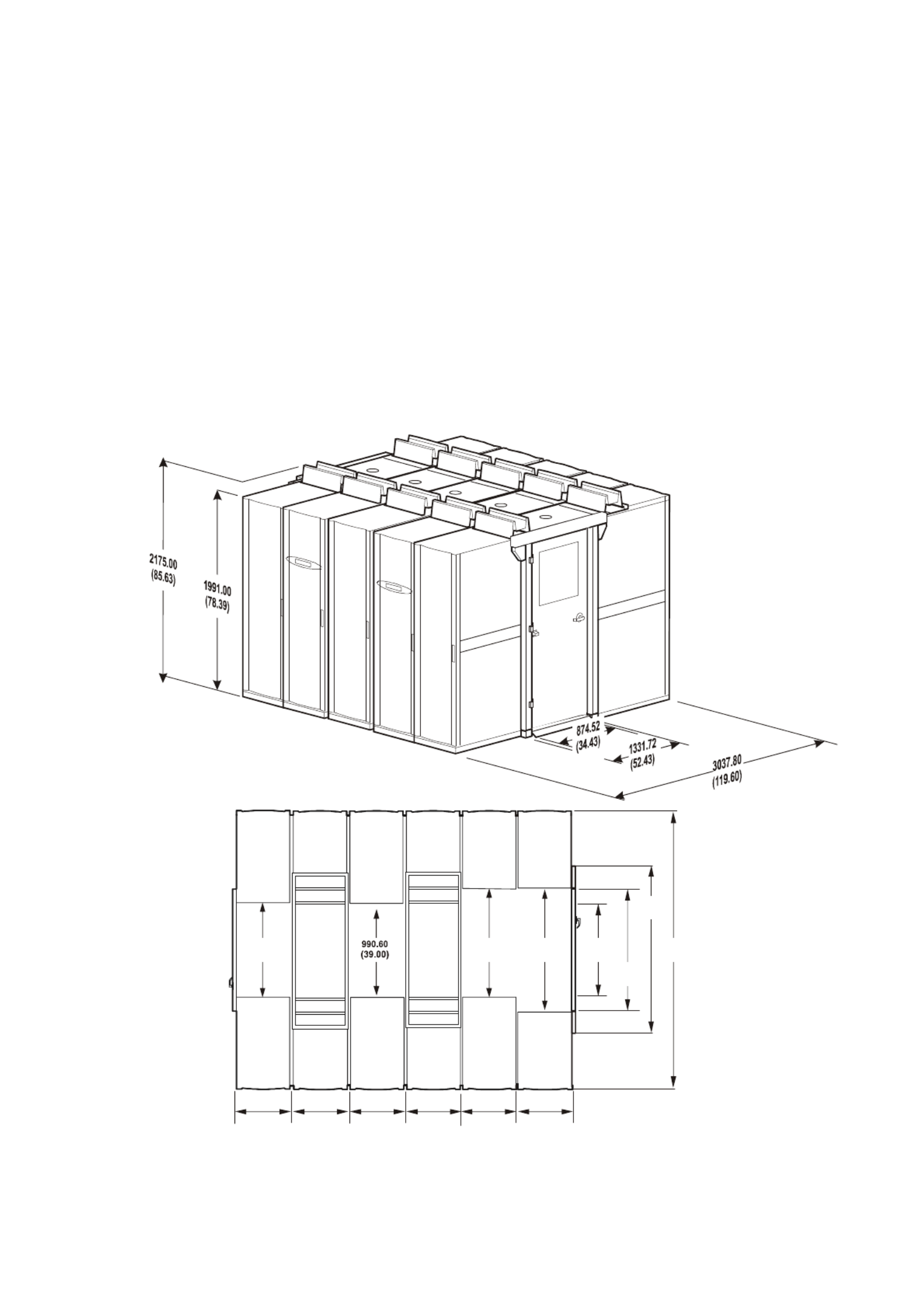 2175.00
(85.63)

1991.00
(78.39)

874.52
(34.43)

1331.72
(52.43)

3037.80
(119.60)

990.60
(39.00)