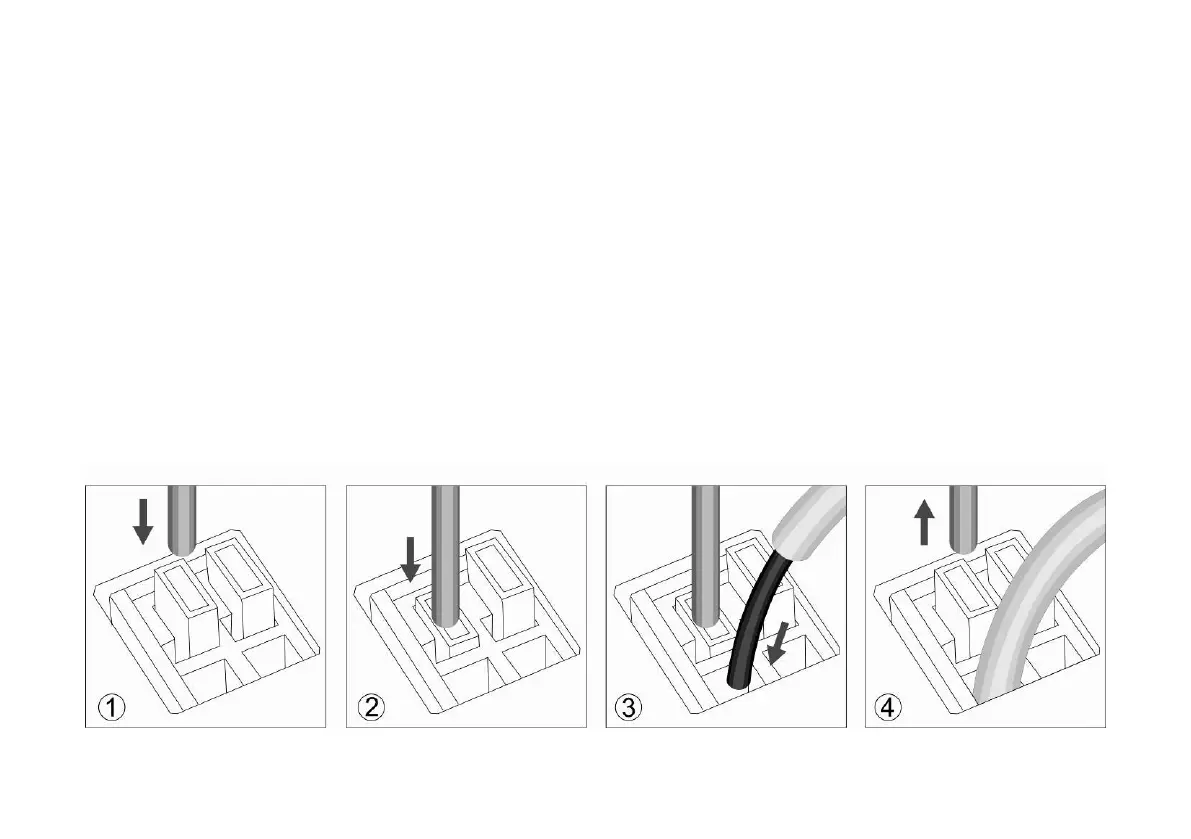 ①

②

③

④