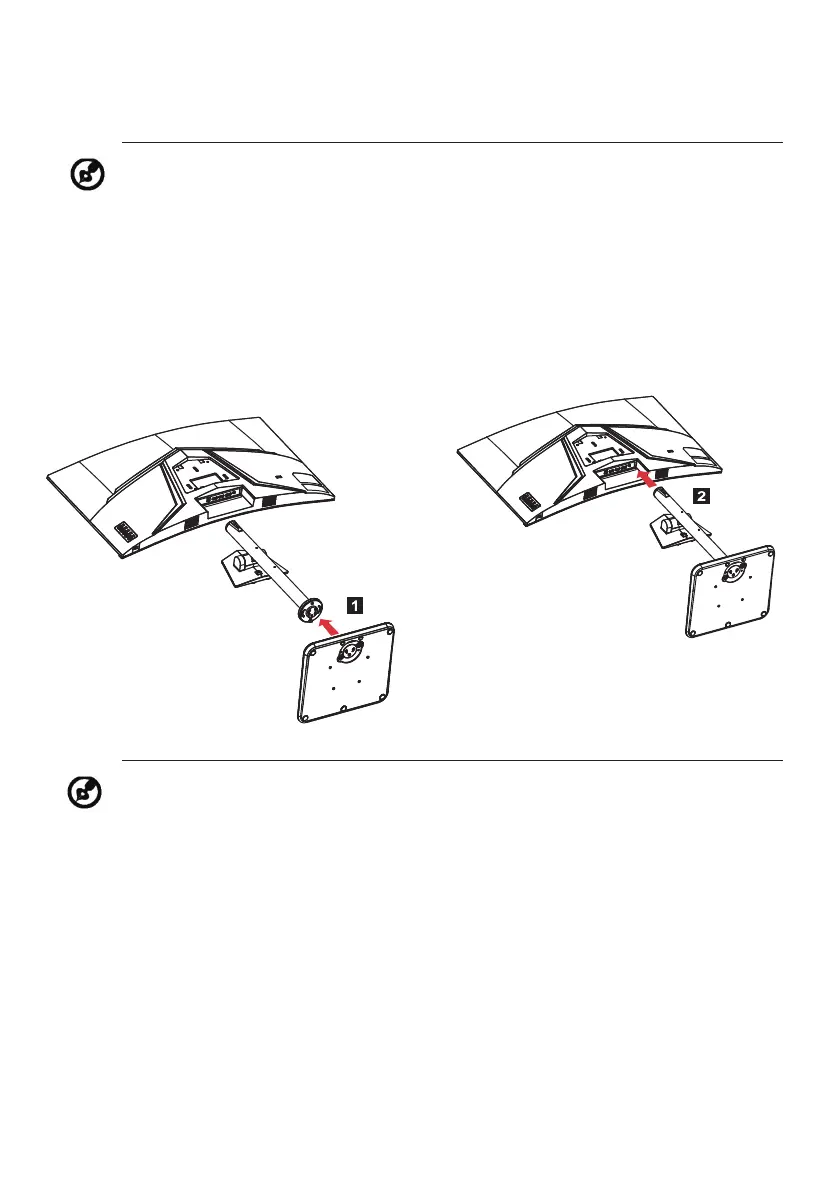 1

2