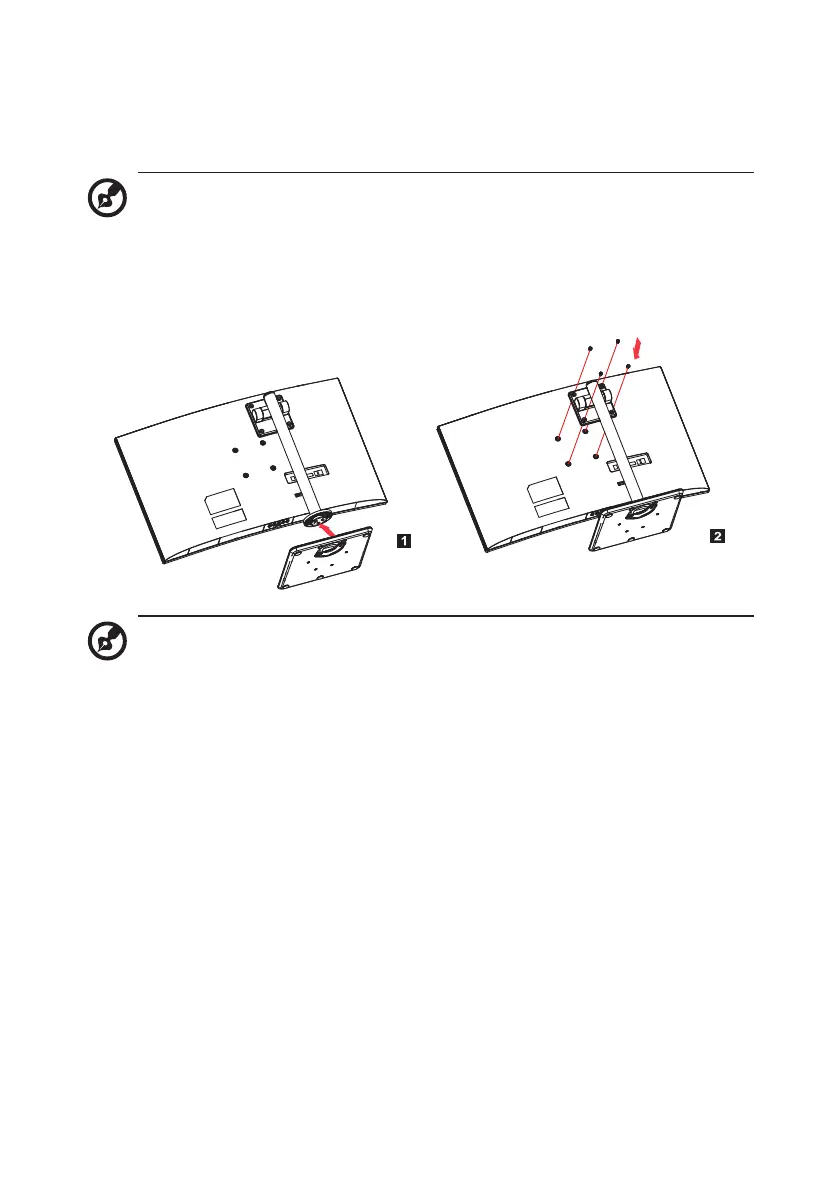 1

2