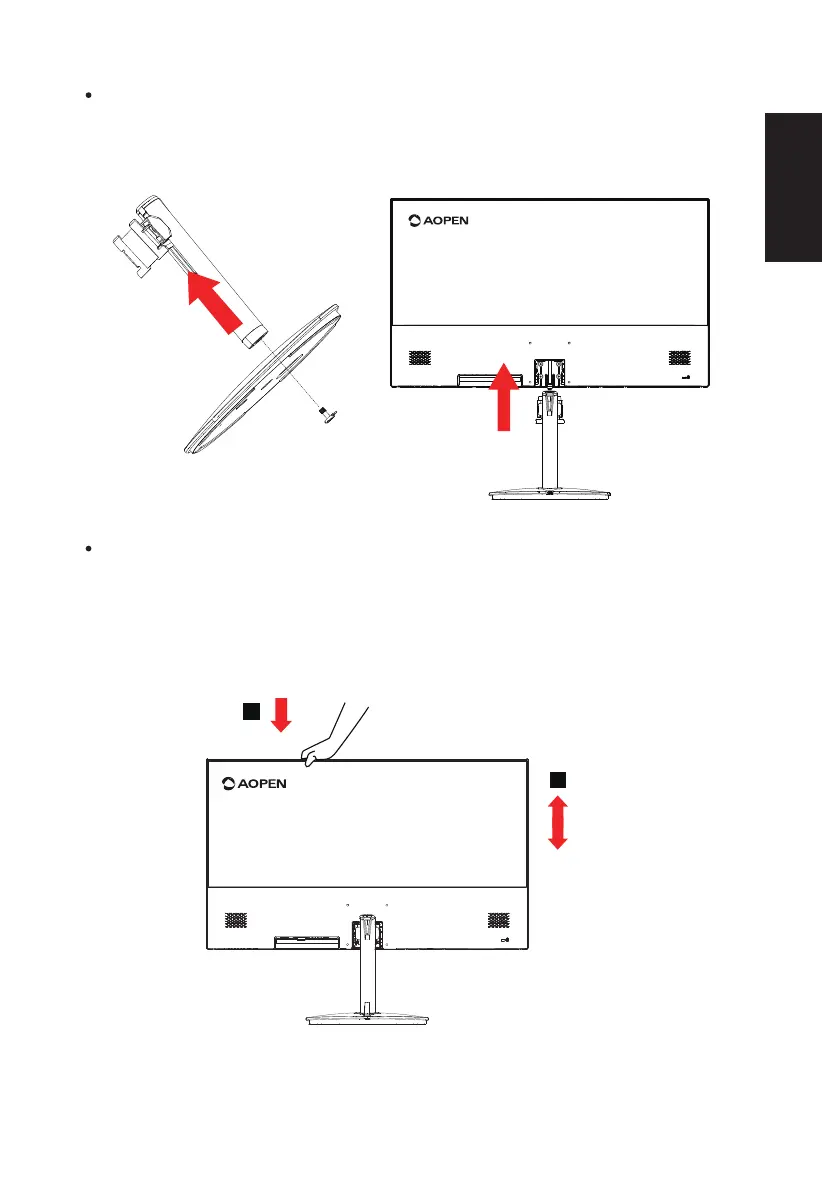 AOPEN

AOPEN