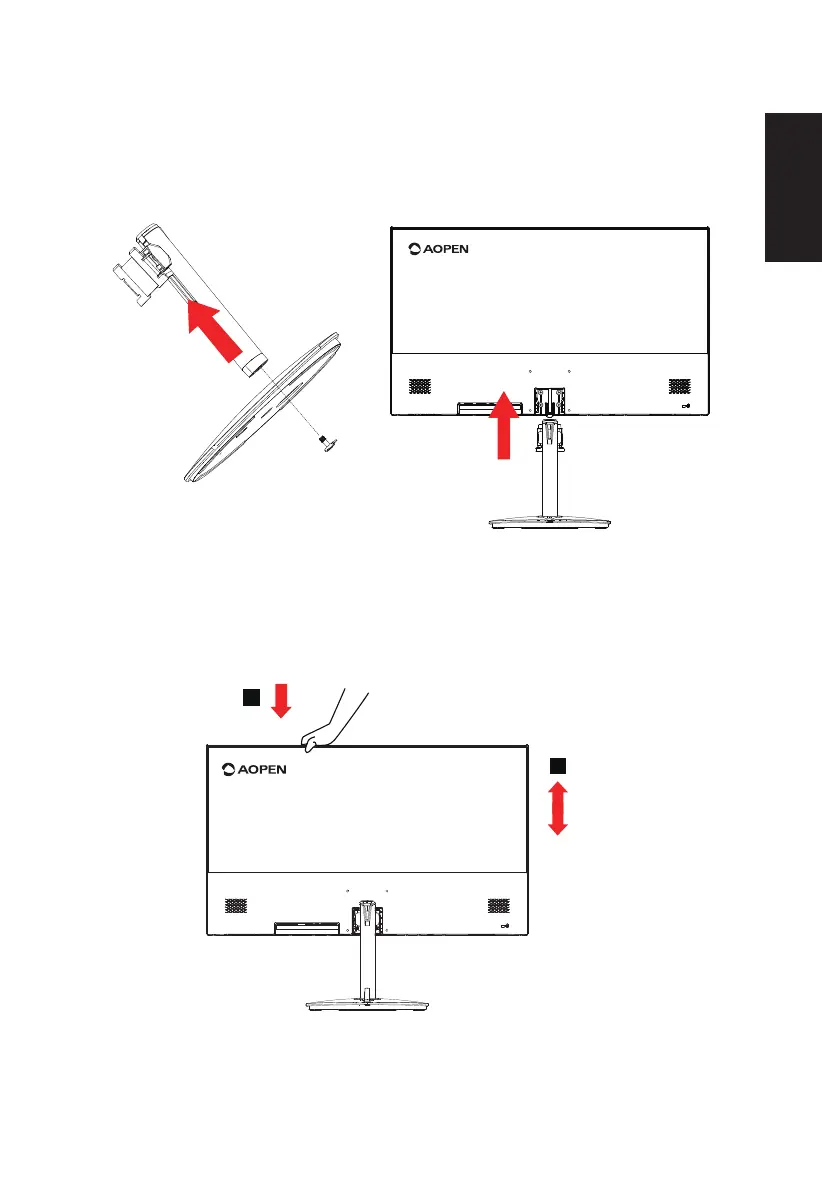 AOPEN

AOPEN