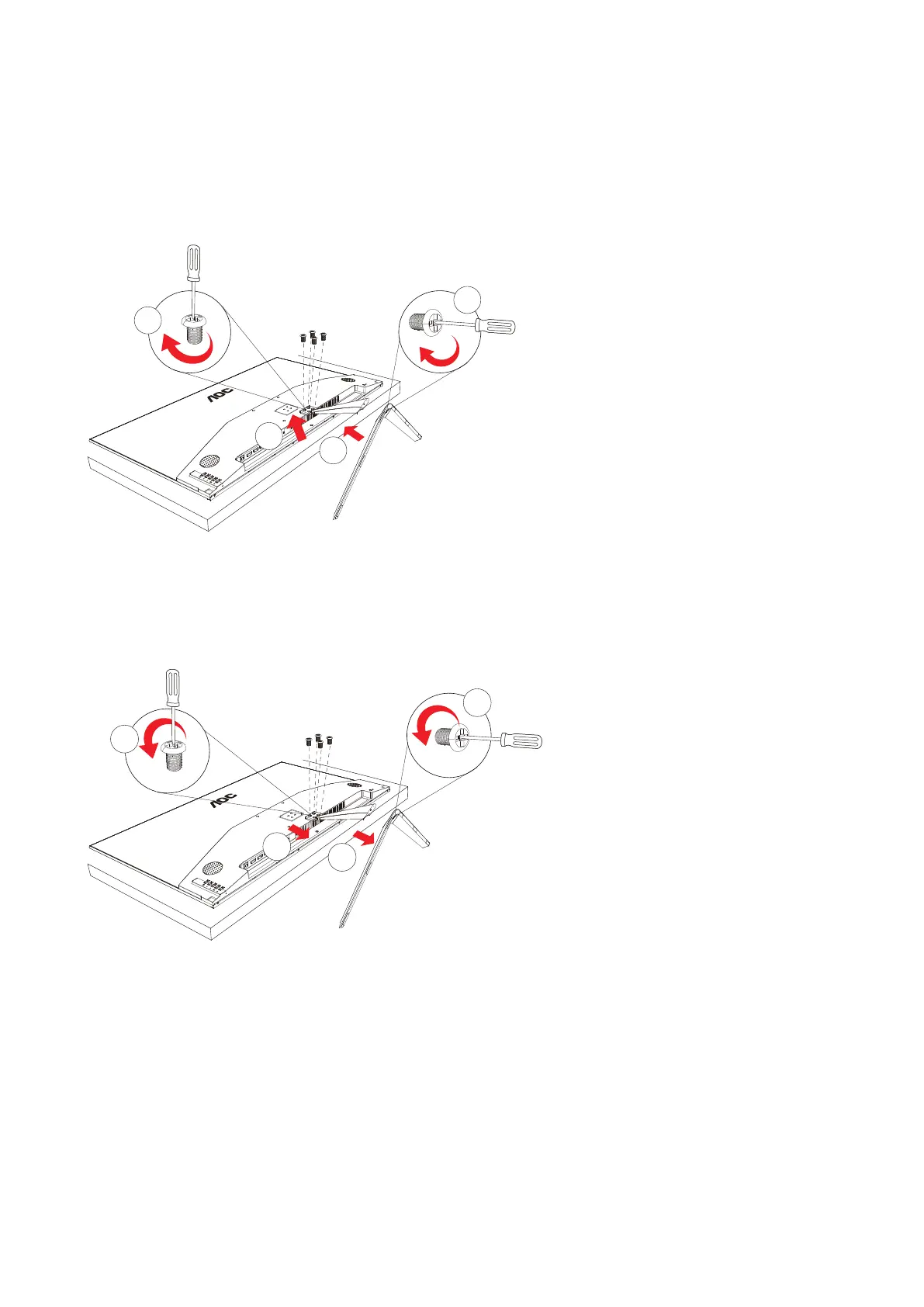 AOC

AOC