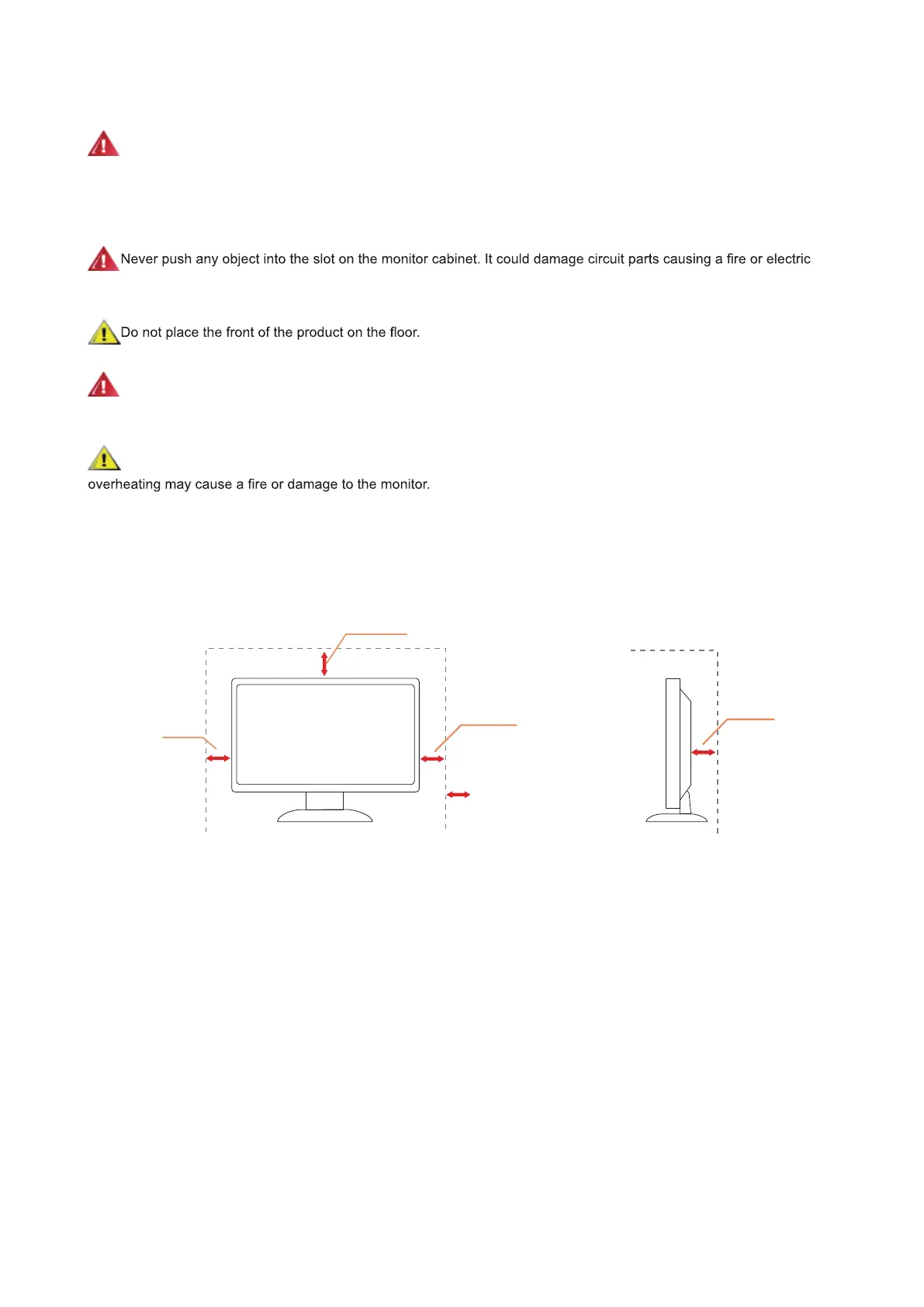 Never push any object into the slot on the monitor cabinet. It could damage circuit parts causing a fire or electric

Do not place the front of the product on the floor.

overheating may cause a fire or damage to the monitor.