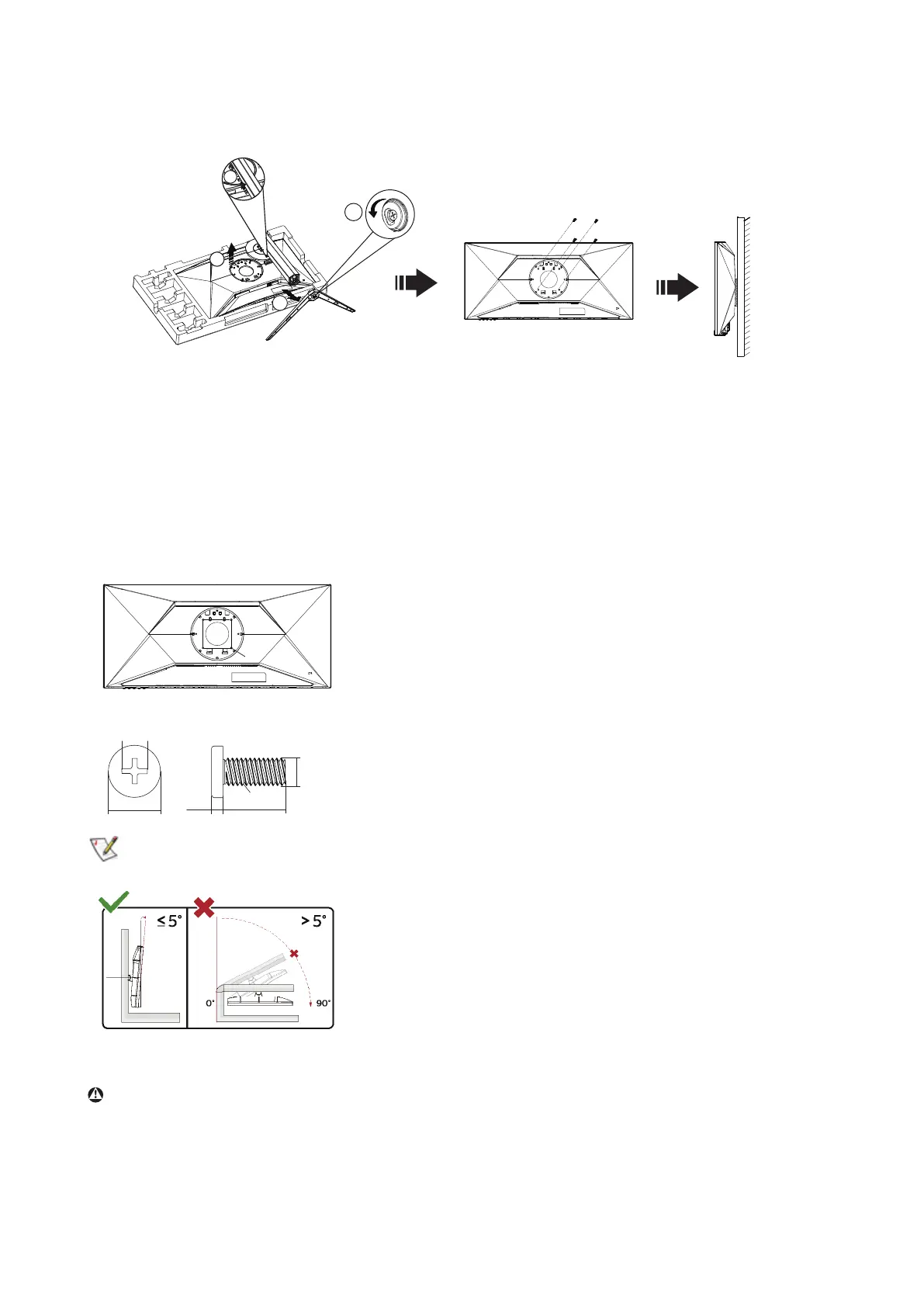 ≤ 5°

> 5°

0°

90°