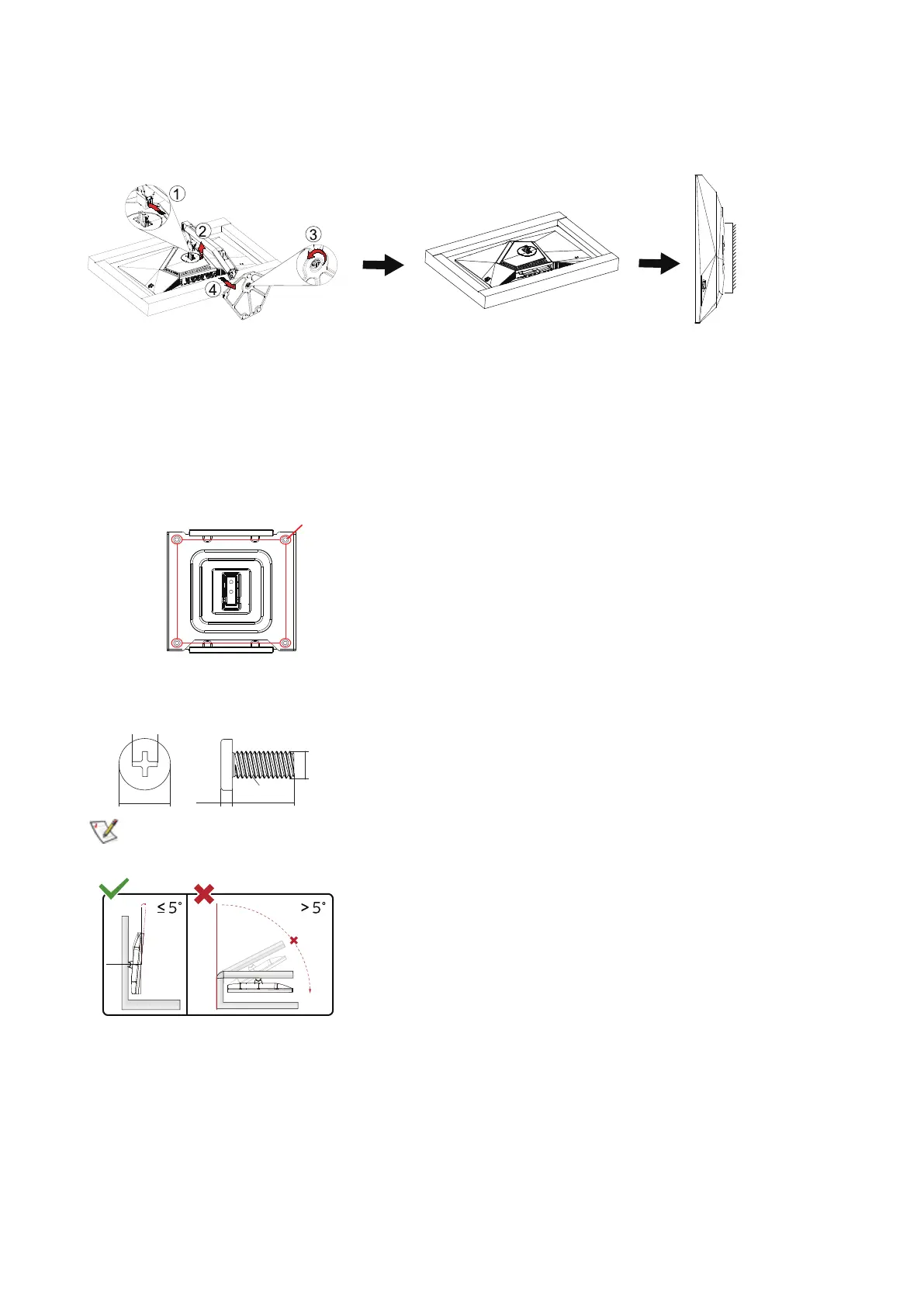 1

2

3

4

≤ 5°

> 5°