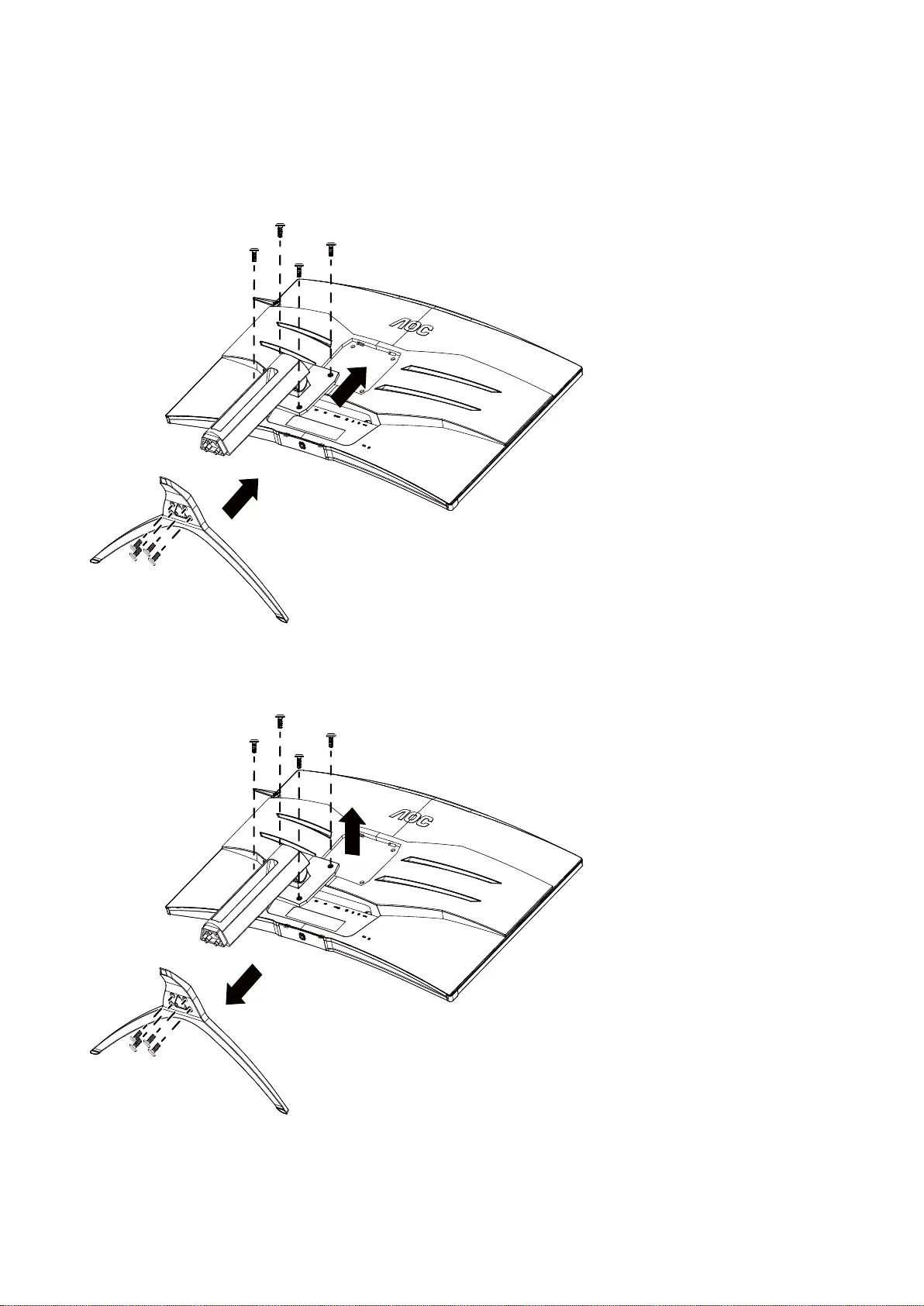 AOC

AOC