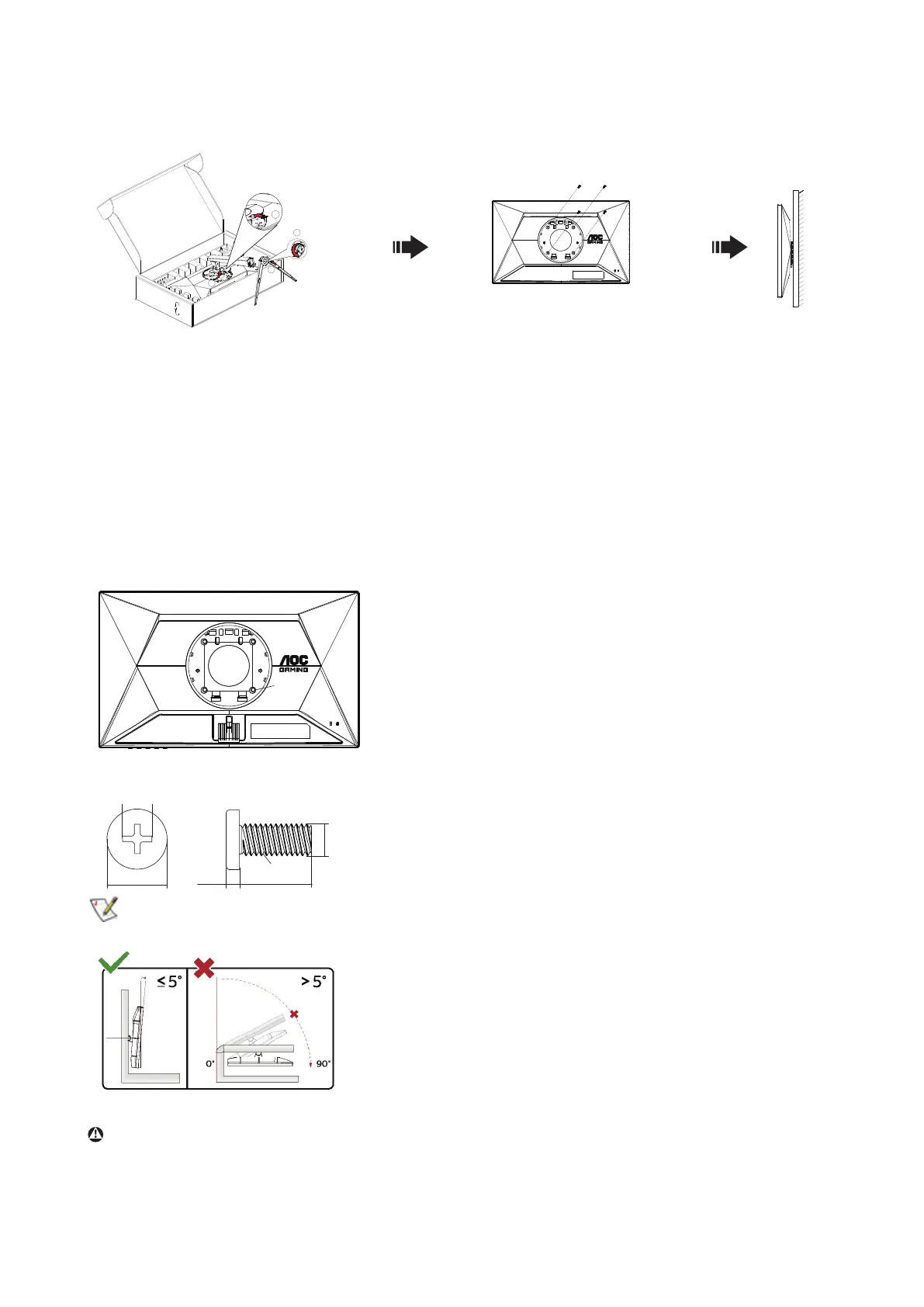 AOC GAMING

AOC GAMING

≤ 5°

> 5°

0°

90°