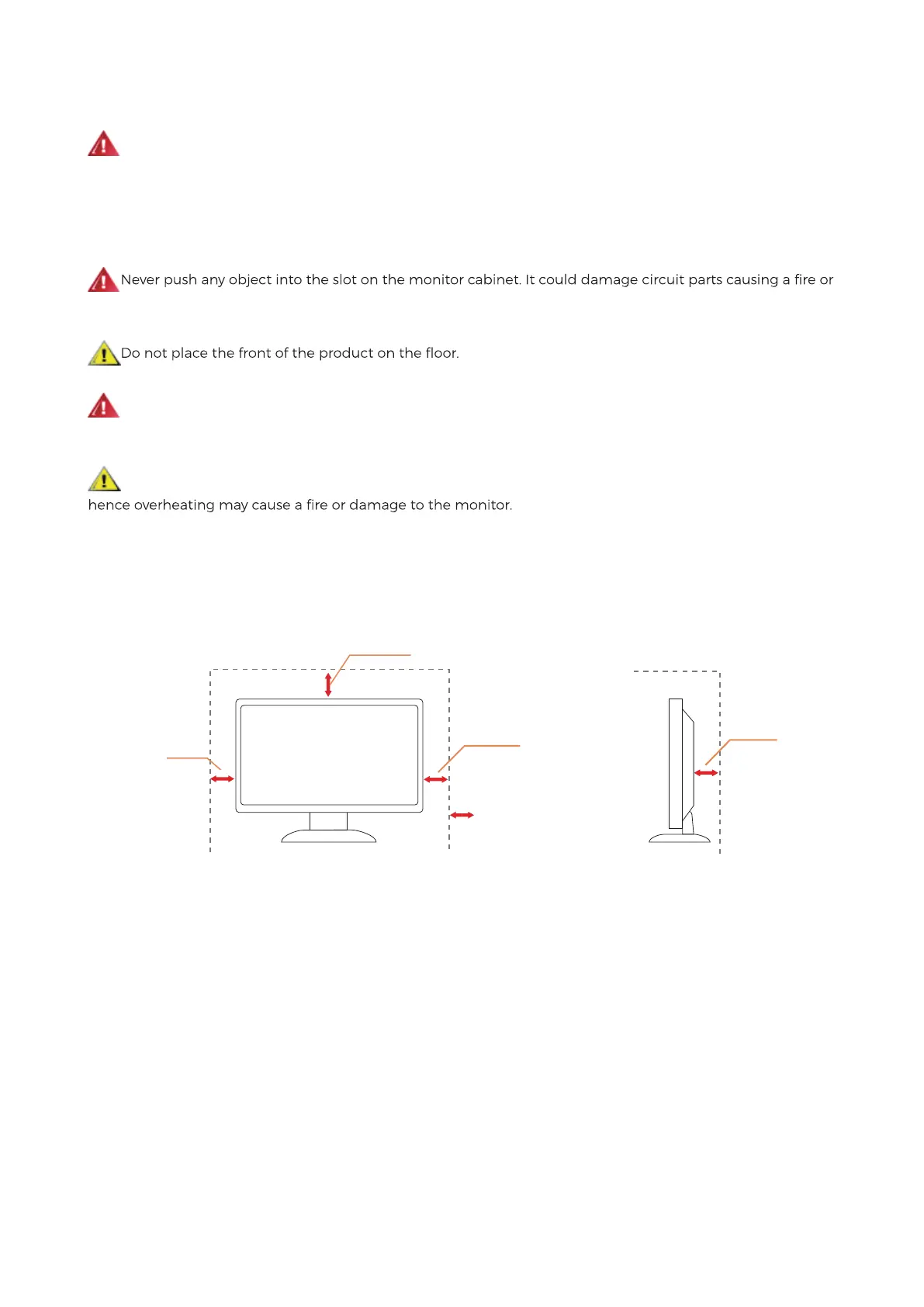 Never push any object into the slot on the monitor cabinet. It could damage circuit parts causing a fire or

Do not place the front of the product on the floor.

hence overheating may cause a fire or damage to the monitor.