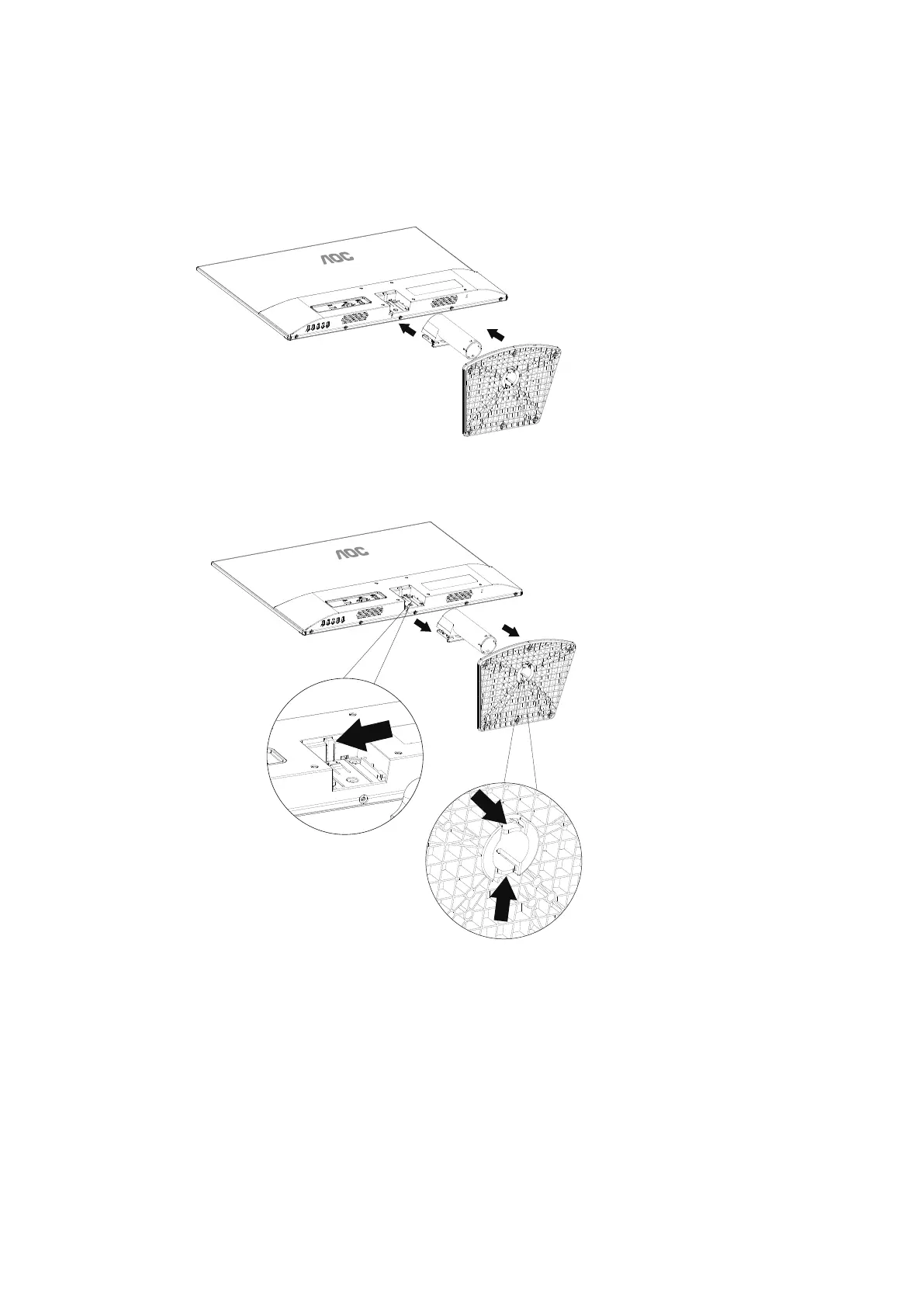 AOC

AOC