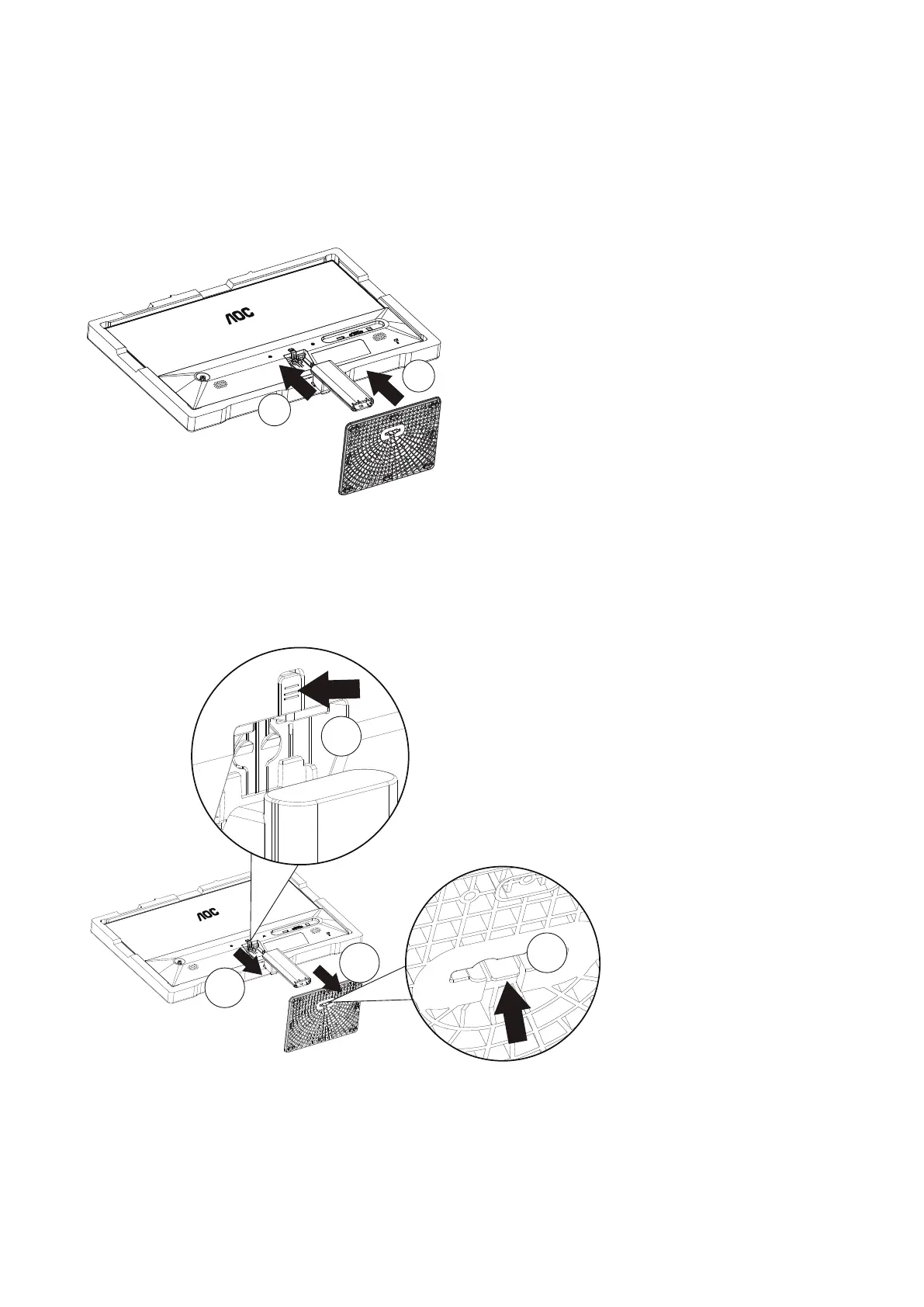 AOC

AOC