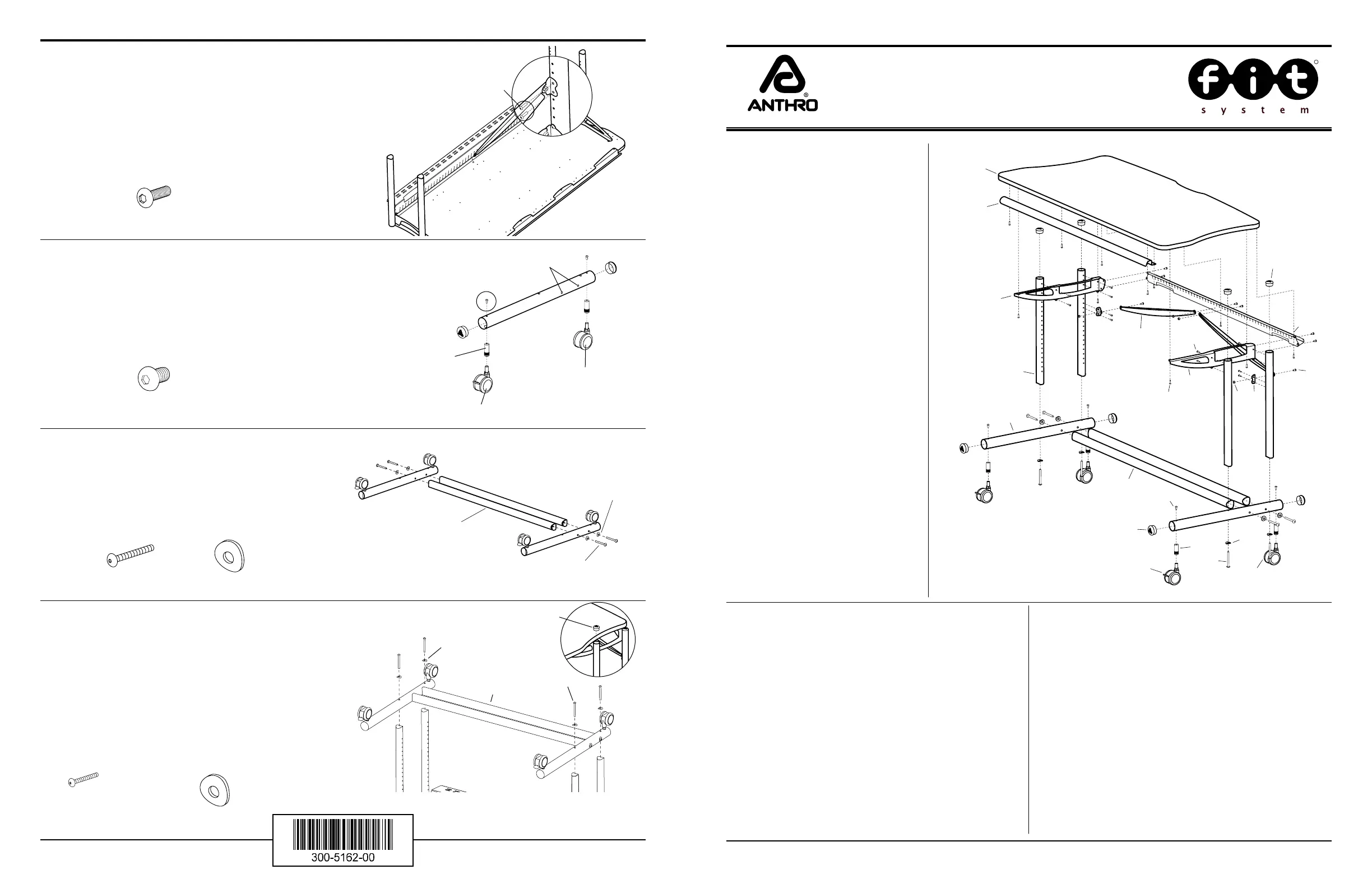 ANTHRO

fit
system

300-5162-00