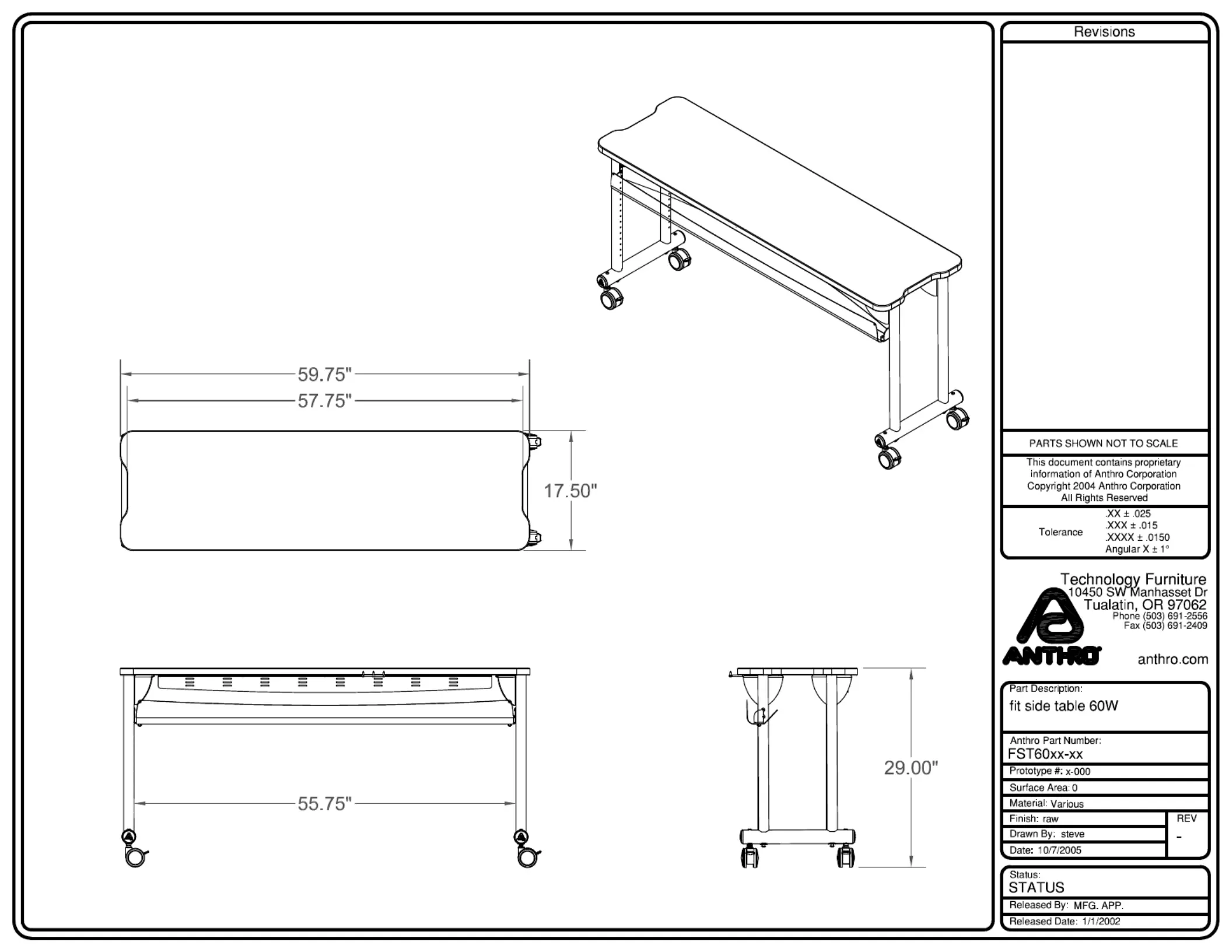 59.75"

57.75"

17.50"

55.75"

29.00"

Revisions

PARTS SHOWN NOT TO SCALE

This document contains proprietary information of Anthro Corporation Copyright 2004 Anthro Corporation All Rights Reserved

Tolerance .XX ± .025 .XXX ± .015 .XXXX ± .0150 Angular X ± 1°

Technology Furniture
10450 SW Manhasset Dr
Tualatin, OR 97062
Phone (503) 691-2556
Fax (503) 691-2409

ANTHRO

anthro.com

Part Description:
fit side table 60W

Anthro Part Number:
FST60xx-xx

Prototype #: x-000

Surface Area: 0

Material: Various

Finish: raw

Drawn By: steve

Date: 10/7/2005

REV
-

Status:
STATUS

Released By: MFG. APP.

Released Date: 1/1/2002