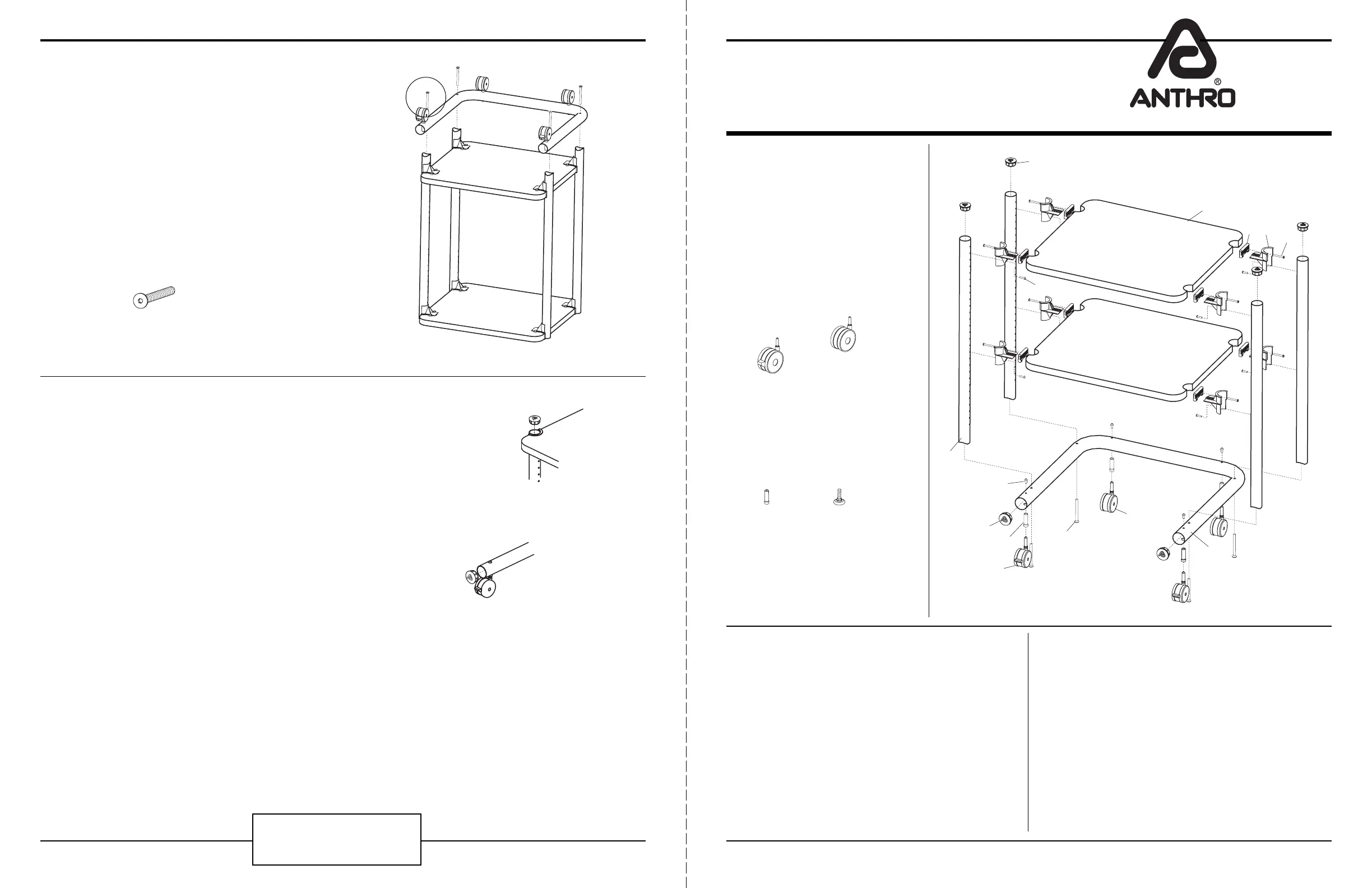 ANTHRO®