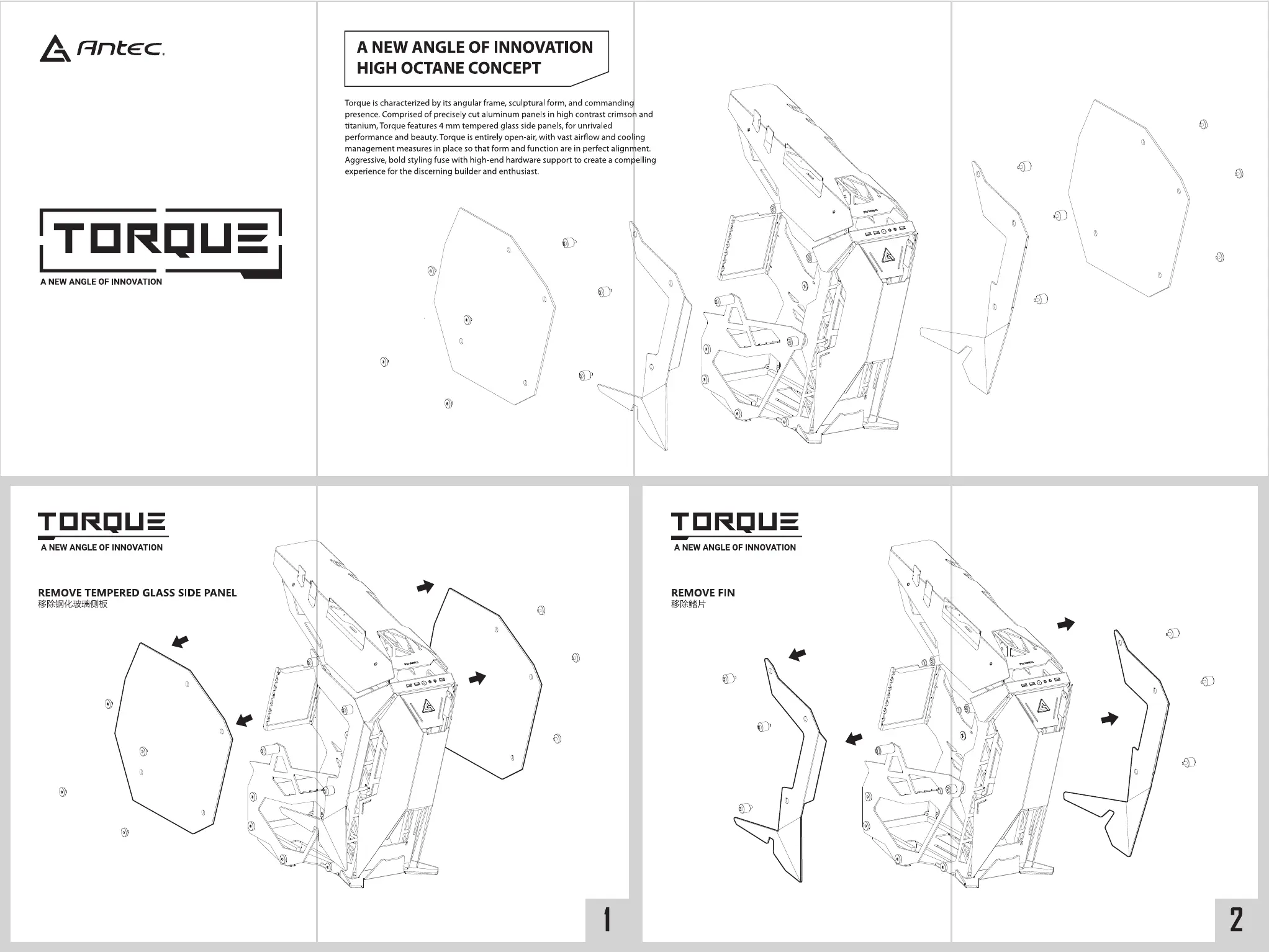 Antec

TORQUE
A NEW ANGLE OF INNOVATION

A NEW ANGLE OF INNOVATION
HIGH OCTANE CONCEPT

Torque is characterized by its angular frame, sculptural form, and commanding presence. Comprised of precisely cut aluminum panels in high contrast crimson and titanium, Torque features 4 mm tempered glass side panels, for unrivaled performance and beauty. Torque is entirely open-air, with vast airflow and cooling management measures in place so that form and function are in perfect alignment. Aggressive, bold styling fuse with high-end hardware support to create a compelling experience for the discerning builder and enthusiast.

TORQUE
A NEW ANGLE OF INNOVATION

REMOVE TEMPERED GLASS SIDE PANEL
移除钢化玻璃侧板

1

TORQUE
A NEW ANGLE OF INNOVATION

REMOVE FIN
移除鳍片

2