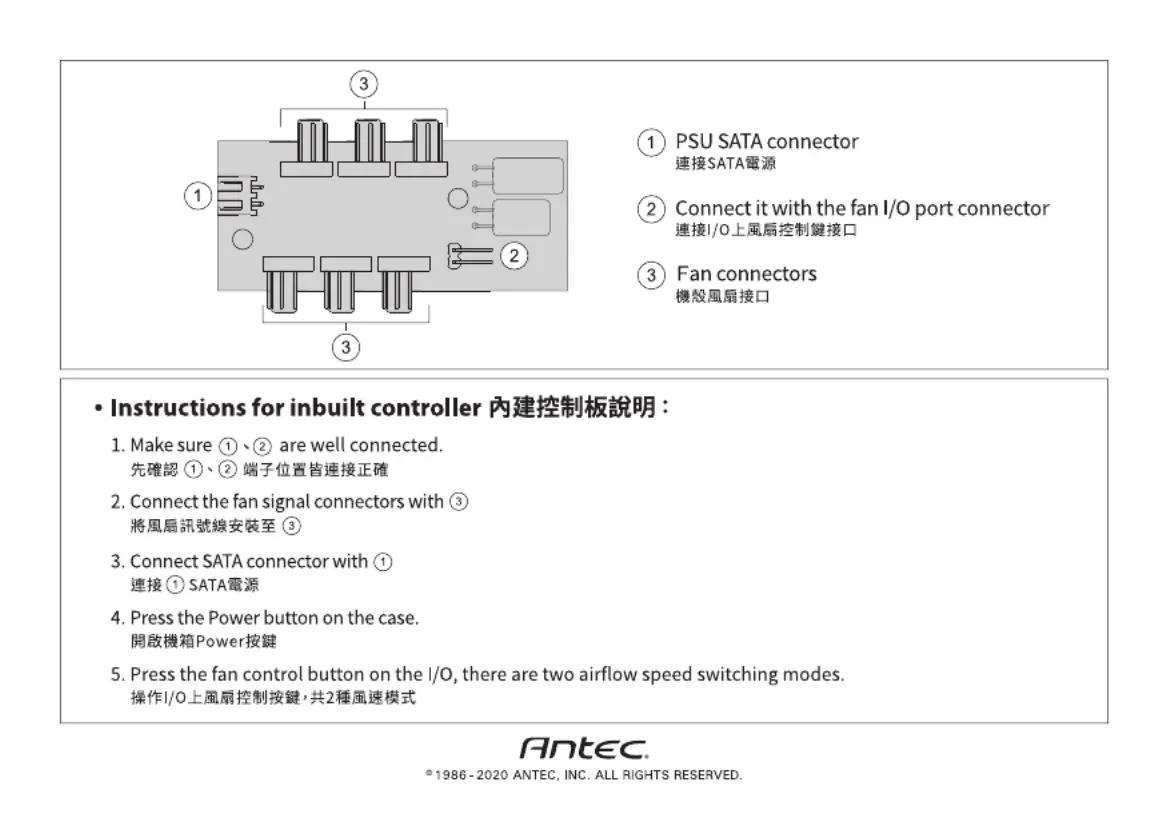 3

1

2

3

① PSU SATA connector
連接SATA電源

② Connect it with the fan I/O port connector
連接I/O上風扇控制鍵接口

③ Fan connectors
機殼風扇接口

• Instructions for inbuilt controller 內建控制板說明：

1. Make sure ①、② are well connected.
先確認 ①、② 端子位置皆連接正確

2. Connect the fan signal connectors with ③
將風扇訊號線安裝至 ③

3. Connect SATA connector with ①
連接 ① SATA電源

4. Press the Power button on the case.
開啟機箱Power按鍵

5. Press the fan control button on the I/O, there are two airflow speed switching modes.
操作I/O上風扇控制按鍵，共2種風速模式

Antec

© 1986 - 2020 ANTEC, INC. ALL RIGHTS RESERVED.