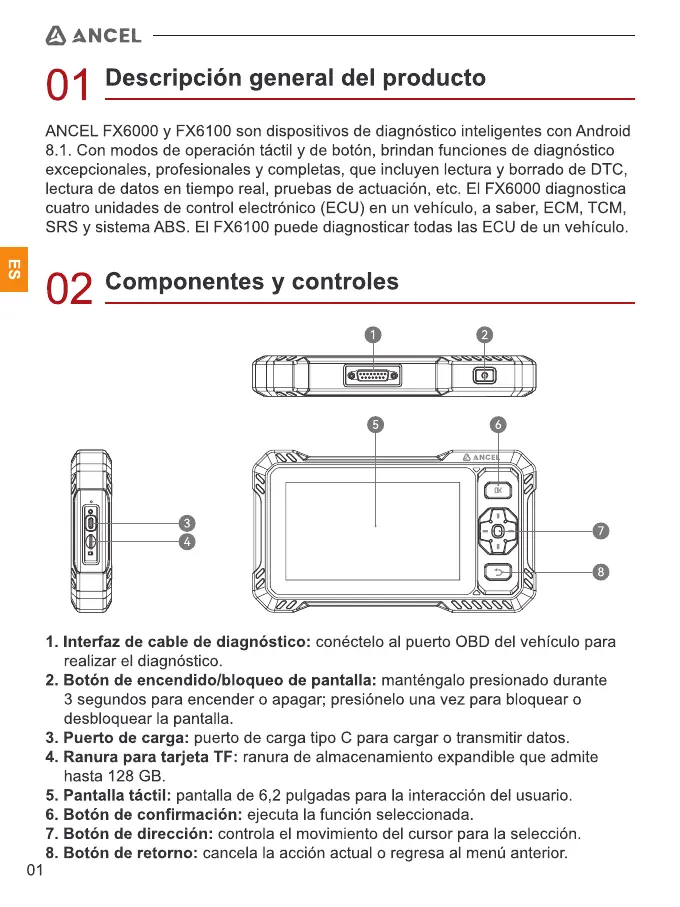 ANCEL

01 Descripción general del producto

ANCEL FX6000 y FX6100 son dispositivos de diagnóstico inteligentes con Android 8.1. Con modos de operación táctil y de botón, brindan funciones de diagnóstico excepcionales, profesionales y completas, que incluyen lectura y borrado de DTC, lectura de datos en tiempo real, pruebas de actuación, etc. El FX6000 diagnostica cuatro unidades de control electrónico (ECU) en un vehículo, a saber, ECM, TCM, SRS y sistema ABS. El FX6100 puede diagnosticar todas las ECU de un vehículo.

ES

02 Componentes y controles

1
2
5
6
ANCEL
OK
3
4
7
8

1. Interfaz de cable de diagnóstico: conéctelo al puerto OBD del vehículo para realizar el diagnóstico.
2. Botón de encendido/bloqueo de pantalla: manténgalo presionado durante 3 segundos para encender o apagar; presiónelo una vez para bloquear o desbloquear la pantalla.
3. Puerto de carga: puerto de carga tipo C para cargar o transmitir datos.
4. Ranura para tarjeta TF: ranura de almacenamiento expandible que admite hasta 128 GB.
5. Pantalla táctil: pantalla de 6,2 pulgadas para la interacción del usuario.
6. Botón de confirmación: ejecuta la función seleccionada.
7. Botón de dirección: controla el movimiento del cursor para la selección.
8. Botón de retorno: cancela la acción actual o regresa al menú anterior.

01